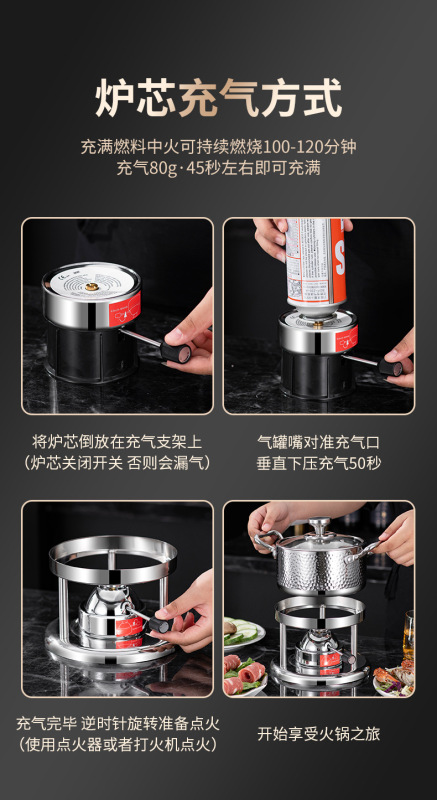 炉芯充气方式

充满燃料中火可持续燃烧100-120分钟
充气80g·45秒左右即可充满

将炉芯倒放在充气支架上
（炉芯关闭开关 否则会漏气）

气罐嘴对准充气口
垂直下压充气50秒

充气完毕 逆时针旋转准备点火
（使用点火器或者打火机点火）

开始享受火锅之旅