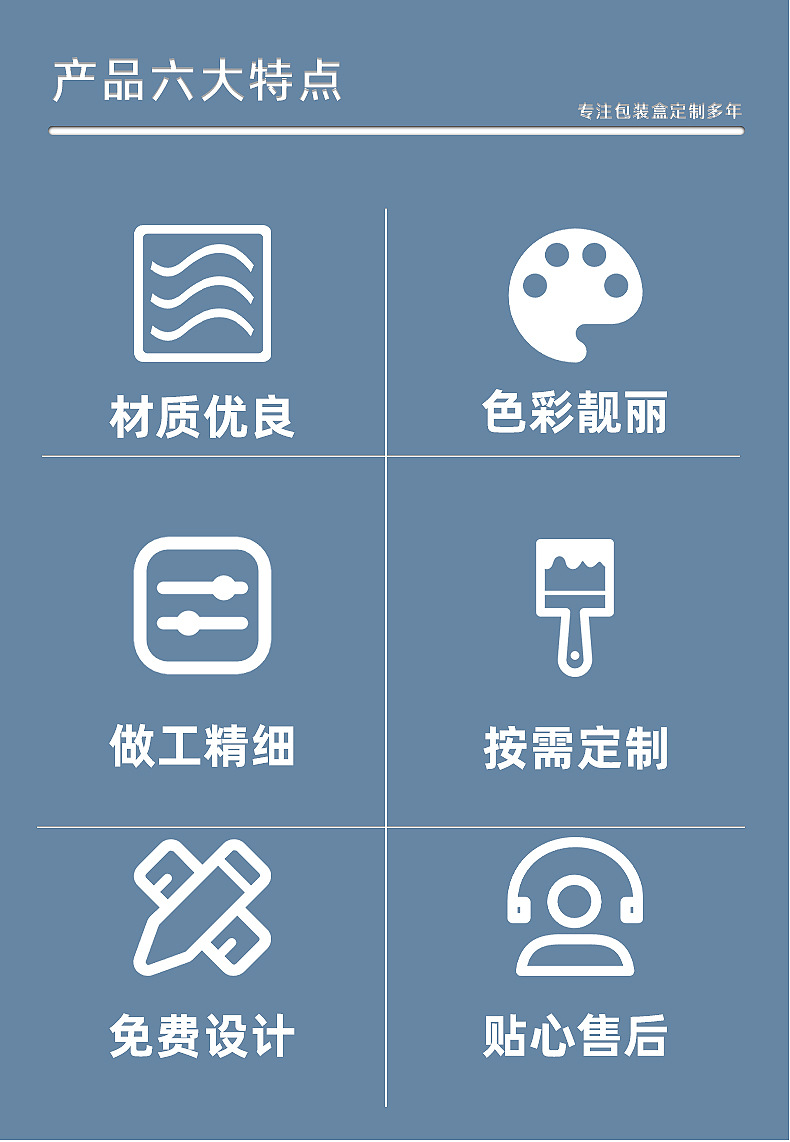 产品六大特点

专注包装盒定制多年

材质优良

色彩靓丽

做工精细

按需定制

免费设计

贴心售后