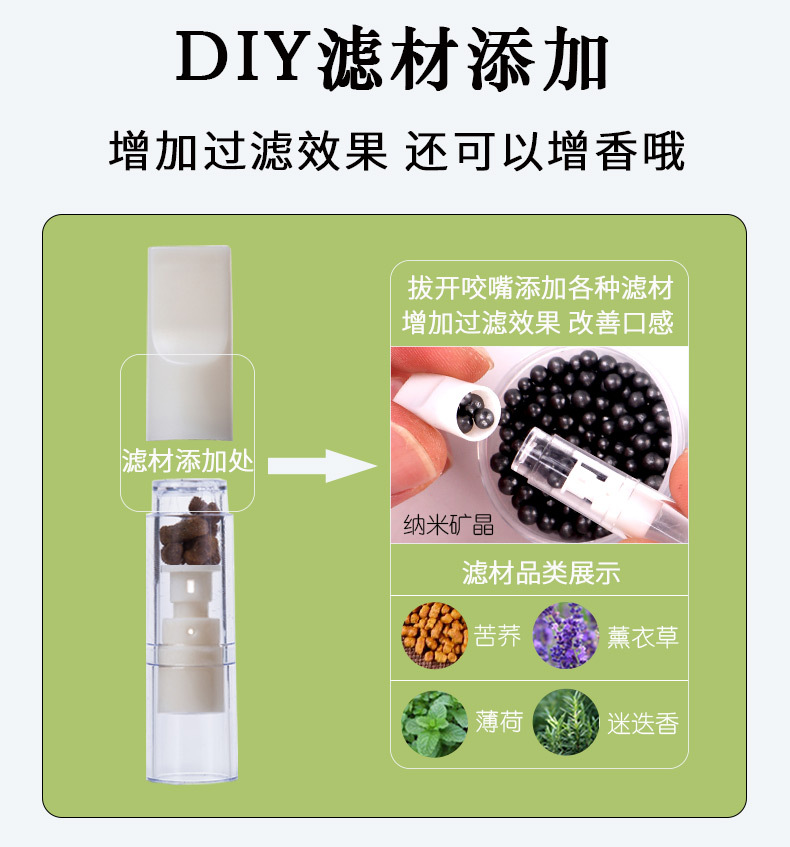 DIY滤材添加

增加过滤效果 还可以增香哦

滤材添加处

拔开咬嘴添加各种滤材
增加过滤效果 改善口感

纳米矿晶

滤材品类展示

苦荞

薰衣草

薄荷

迷迭香