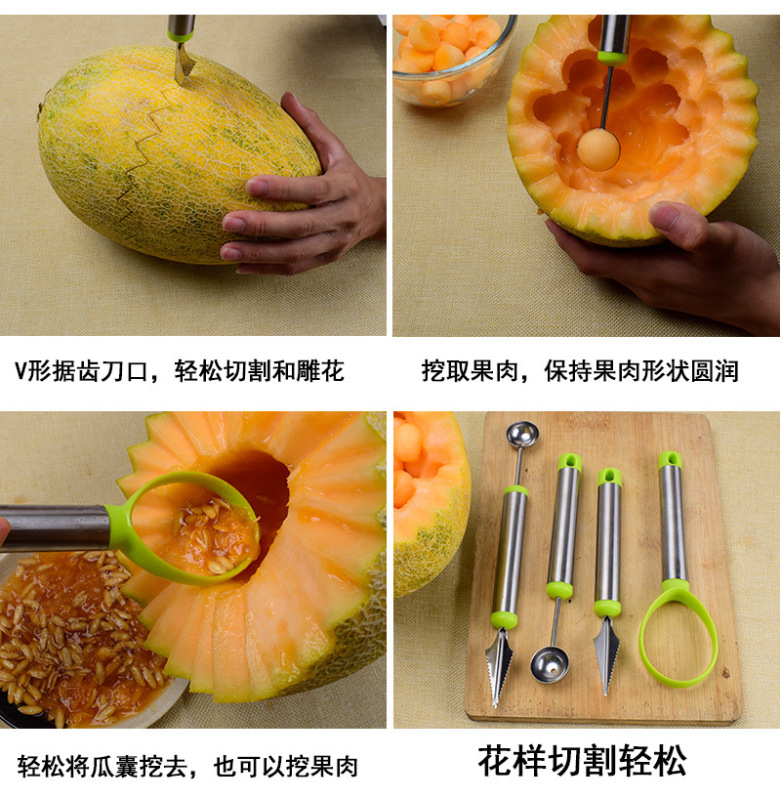 V形据齿刀口，轻松切割和雕花

挖取果肉，保持果肉形状圆润

轻松将瓜囊挖去，也可以挖果肉

花样切割轻松