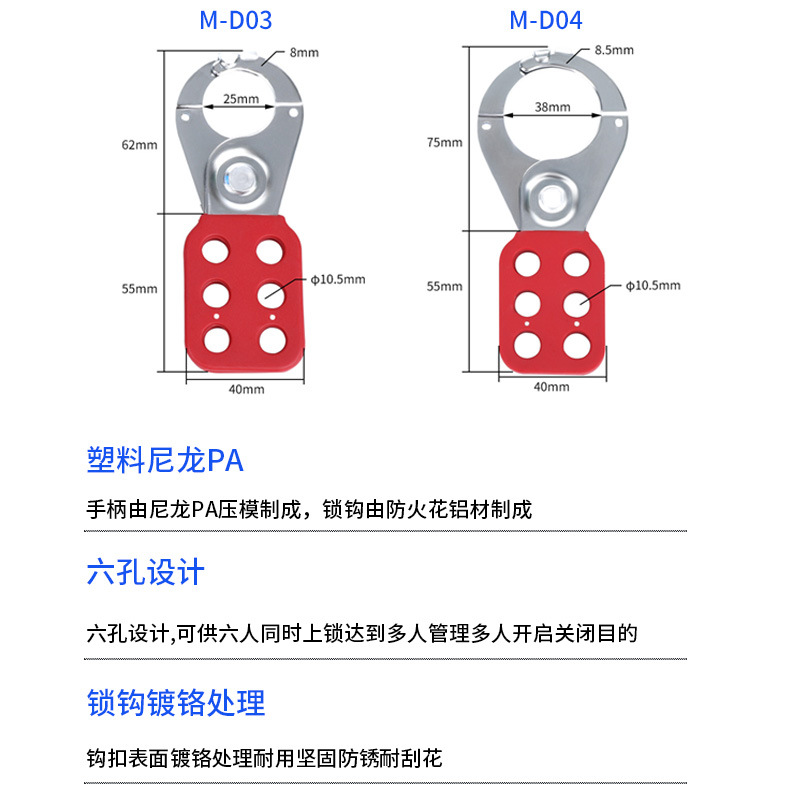 M-D03

8mm

25mm

62mm

55mm

ϕ10.5mm

40mm

M-D04

8.5mm

38mm

75mm

55mm

ϕ10.5mm

40mm

塑料尼龙PA

手柄由尼龙PA压模制成，锁钩由防火花铝材制成

六孔设计

六孔设计,可供六人同时上锁达到多人管理多人开启关闭目的

锁钩镀铬处理

钩扣表面镀铬处理耐用坚固防锈耐刮花