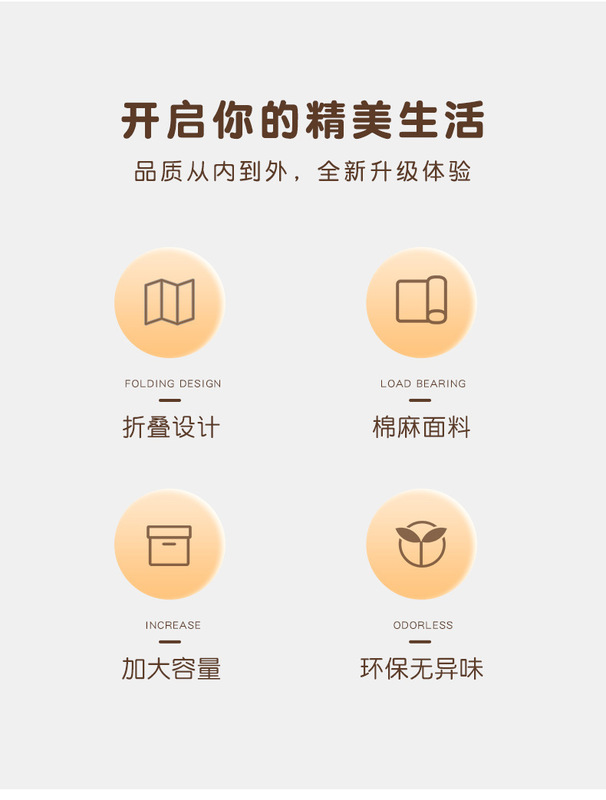 开启你的精美生活

品质从内到外，全新升级体验

FOLDING DESIGN

折叠设计

LOAD BEARING

棉麻面料

INCREASE

加大容量

ODORLESS

环保无异味