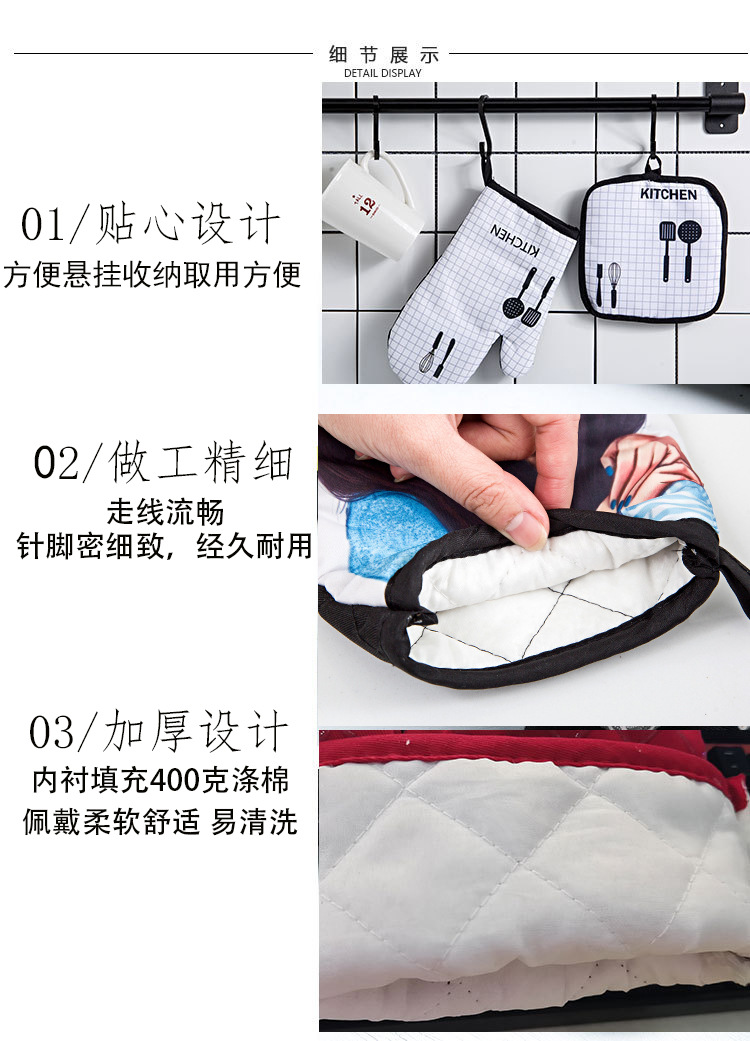 细节展示
DETAIL DISPLAY

01/贴心设计
方便悬挂收纳取用方便

12

KITCHEN

KITCHEN

02/做工精细
走线流畅
针脚密细致，经久耐用

03/加厚设计
内衬填充400克涤棉
佩戴柔软舒适 易清洗