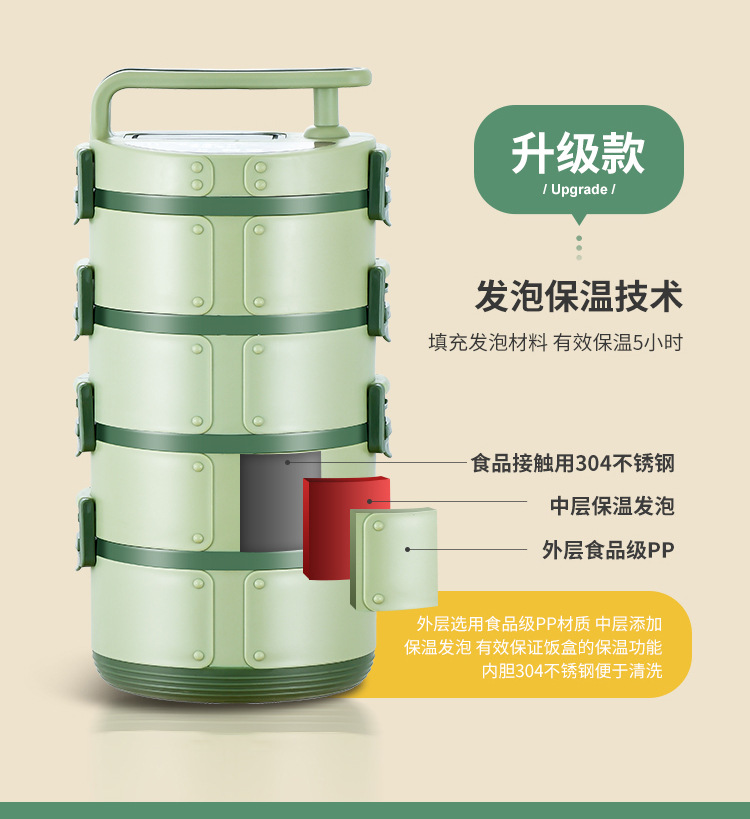 升级款
/ Upgrade /

发泡保温技术
填充发泡材料 有效保温5小时

食品接触用304不锈钢
中层保温发泡
外层食品级PP

外层选用食品级PP材质 中层添加保温发泡 有效保证饭盒的保温功能 内胆304不锈钢便于清洗