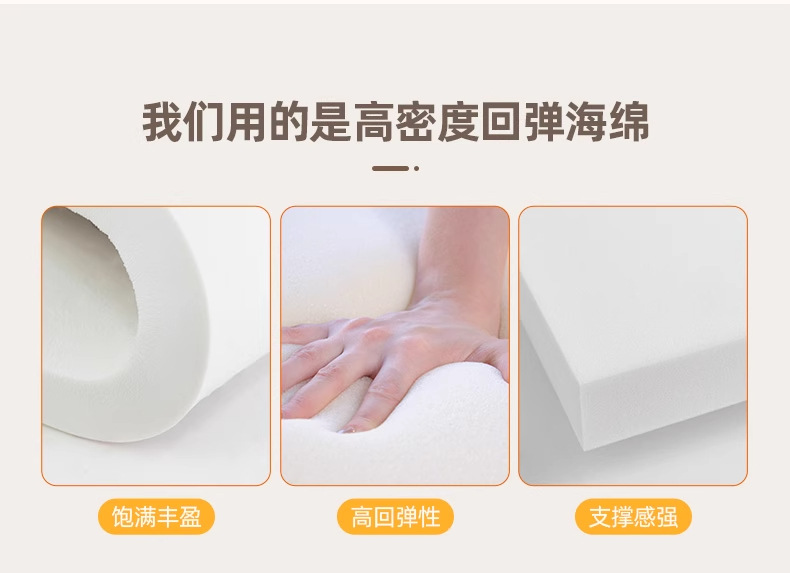 我们用的是高密度回弹海绵

饱满丰盈

高回弹性

支撑感强