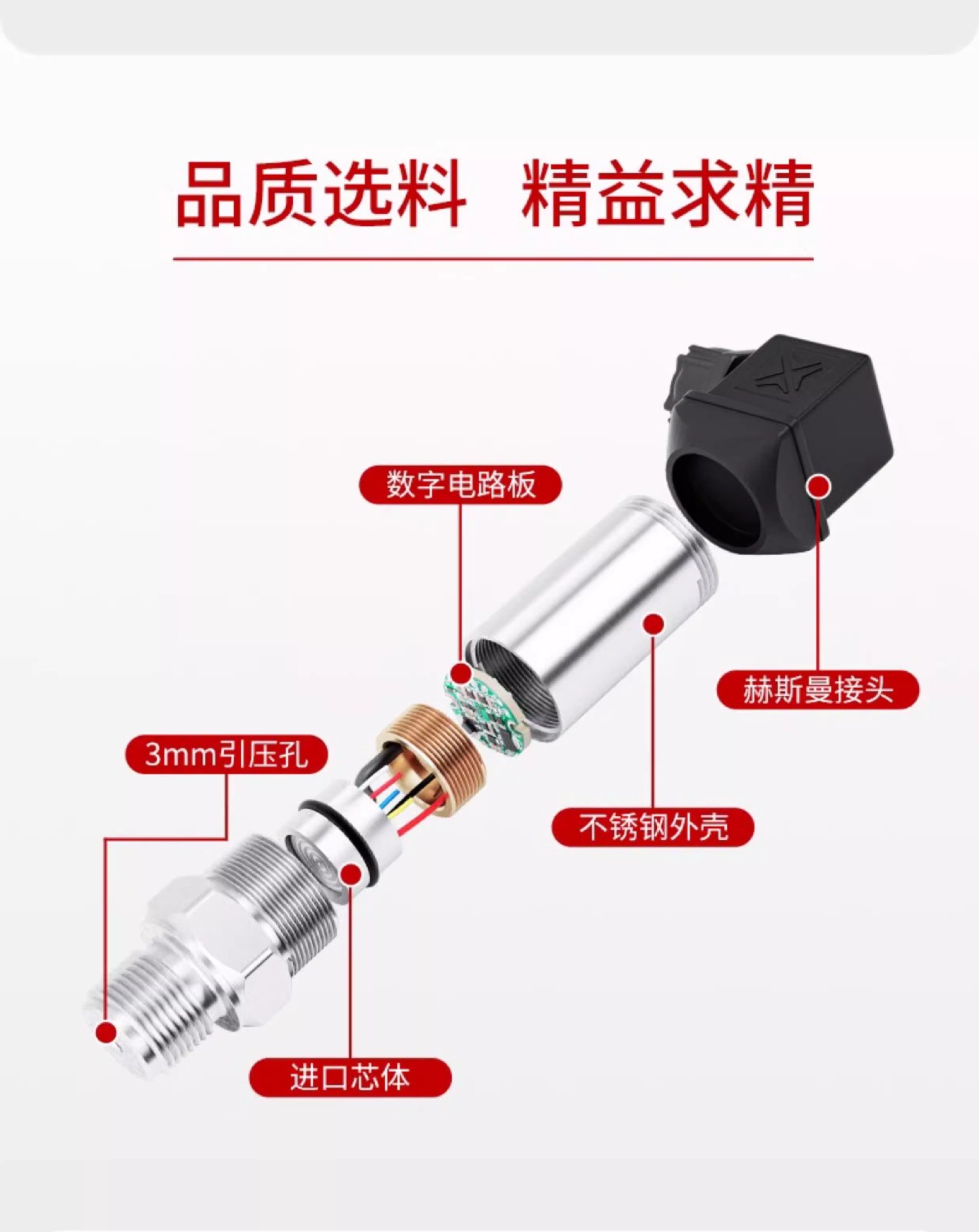 品质选料 精益求精

数字电路板

赫斯曼接头

3mm引压孔

不锈钢外壳

进口芯体