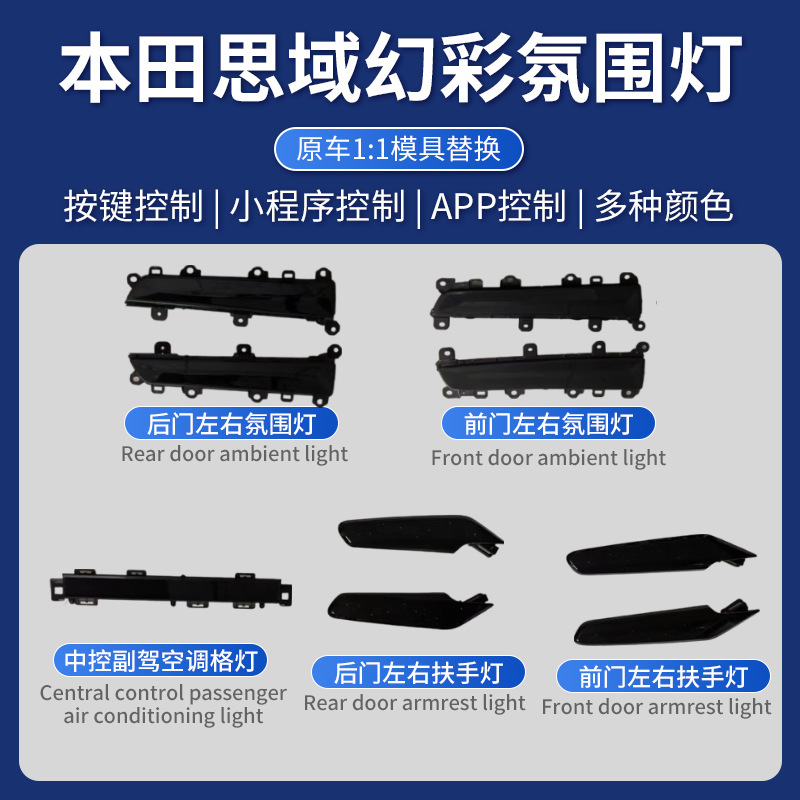 本田思域幻彩氛围灯

原车1:1模具替换

按键控制 | 小程序控制 | APP控制 | 多种颜色

后门左右氛围灯
Rear door ambient light

前门左右氛围灯
Front door ambient light

中控副驾空调格灯
Central control passenger air conditioning light

后门左右扶手灯
Rear door armrest light

前门左右扶手灯
Front door armrest light