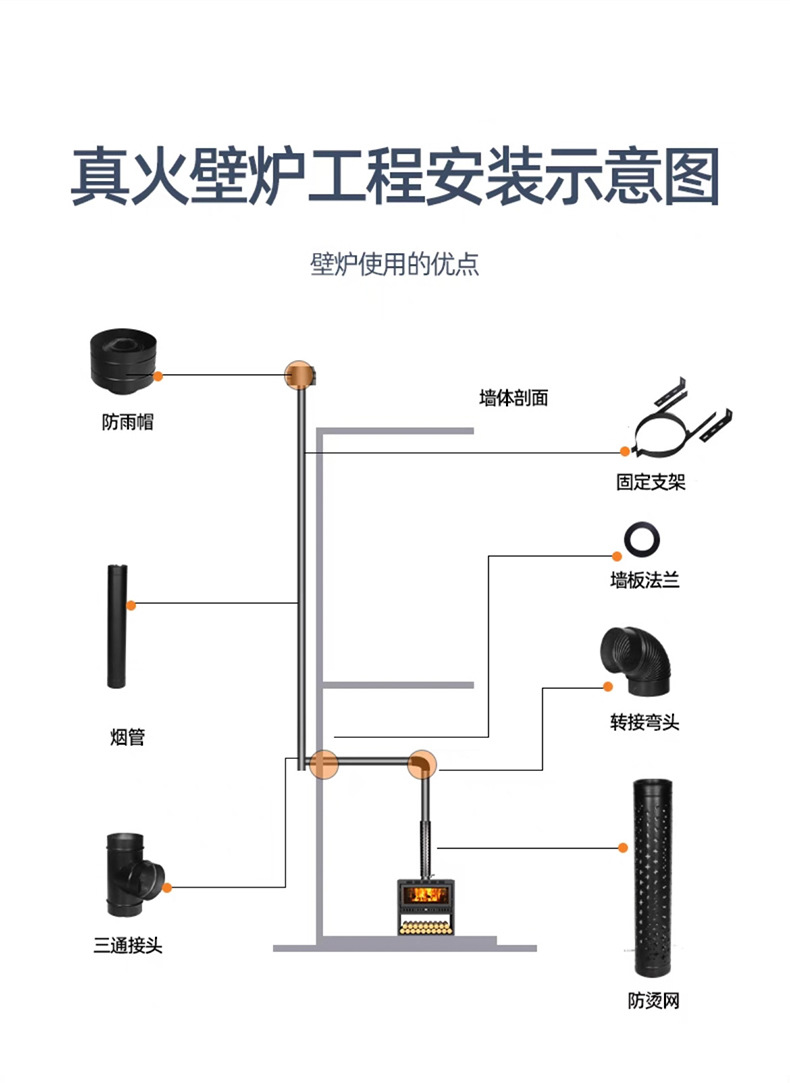 真火壁炉工程安装示意图

壁炉使用的优点

防雨帽

墙体剖面

固定支架

墙板法兰

烟管

转接弯头

三通接头

防烫网