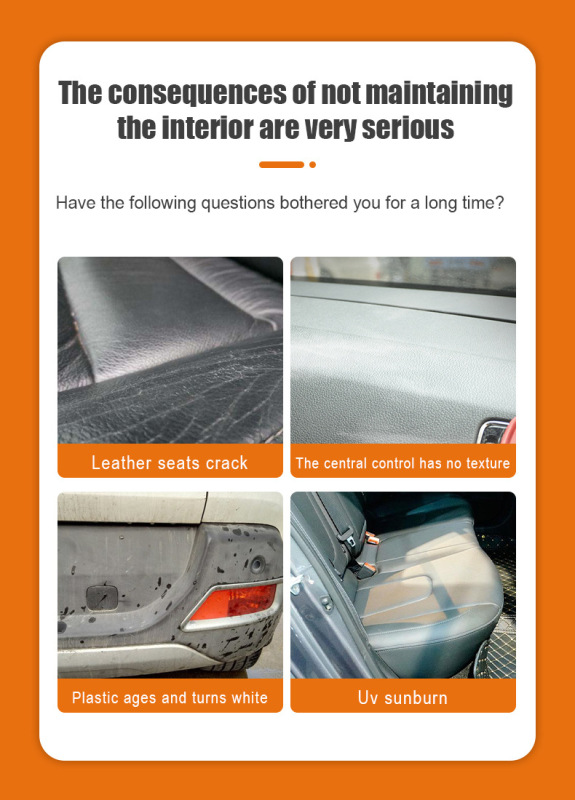 The consequences of not maintaining the interior are very serious

Have the following questions bothered you for a long time?

Leather seats crack

The central control has no texture

Plastic ages and turns white

Uv sunburn