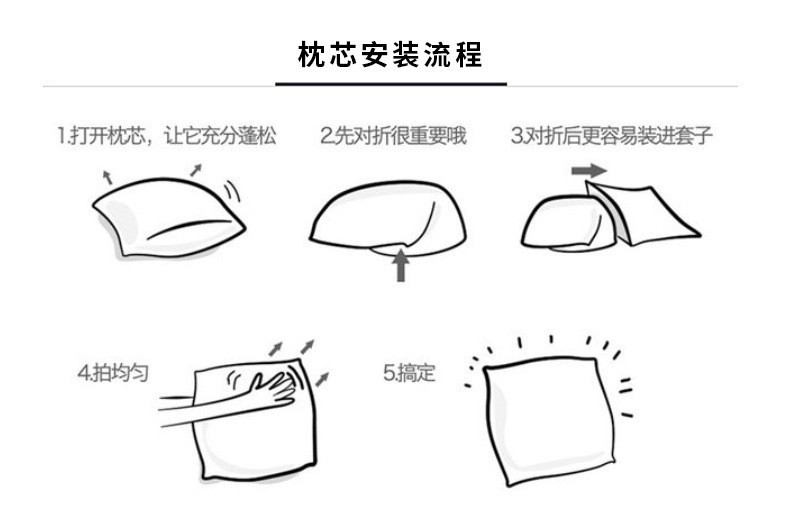 枕芯安装流程

1.打开枕芯，让它充分蓬松

2.先对折很重要哦

3.对折后更容易装进套子

4.拍均匀

5.搞定