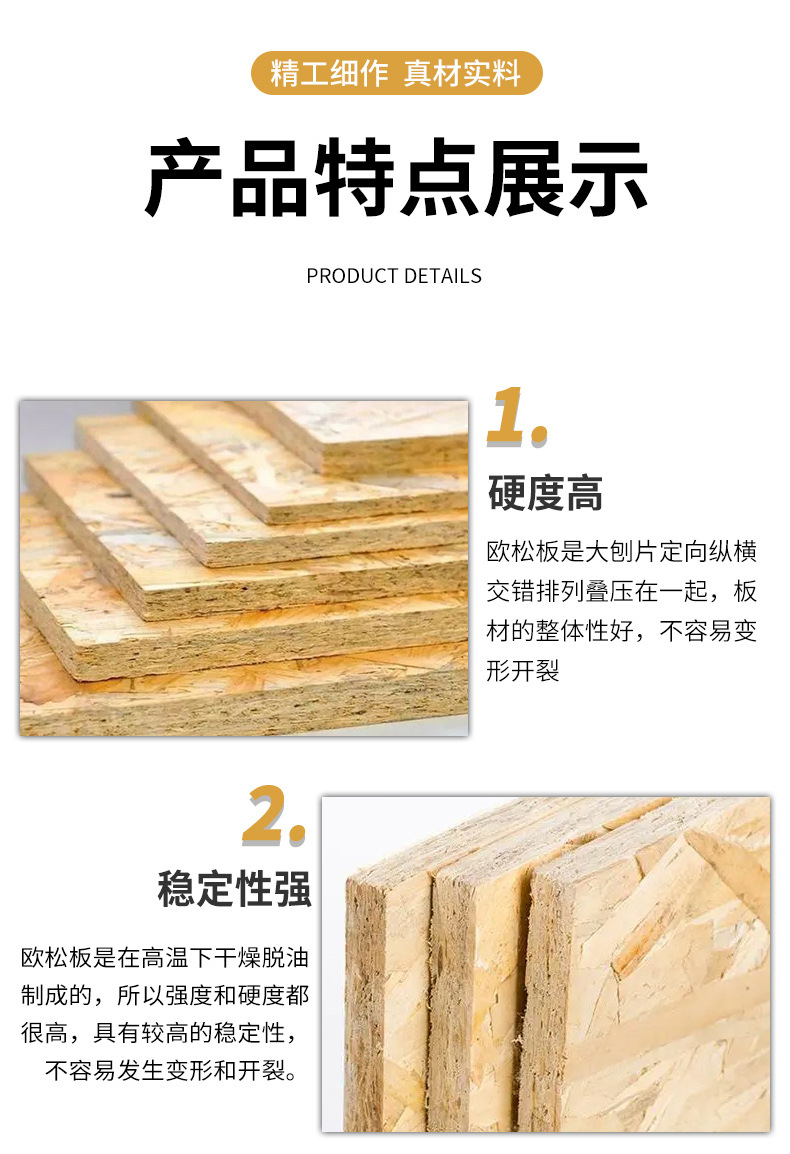 精工细作 真材实料

产品特点展示

PRODUCT DETAILS

1.

硬度高

欧松板是大刨片定向纵横交错排列叠压在一起，板材的整体性好，不容易变形开裂

2.

稳定性强

欧松板是在高温下干燥脱油制成的，所以强度和硬度都很高，具有较高的稳定性，不容易发生变形和开裂。