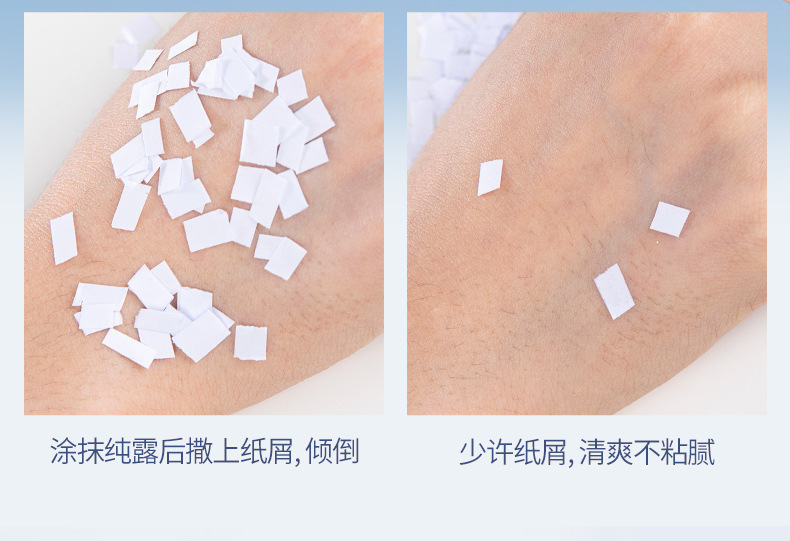 涂抹纯露后撒上纸屑，倾倒

少许纸屑，清爽不粘腻