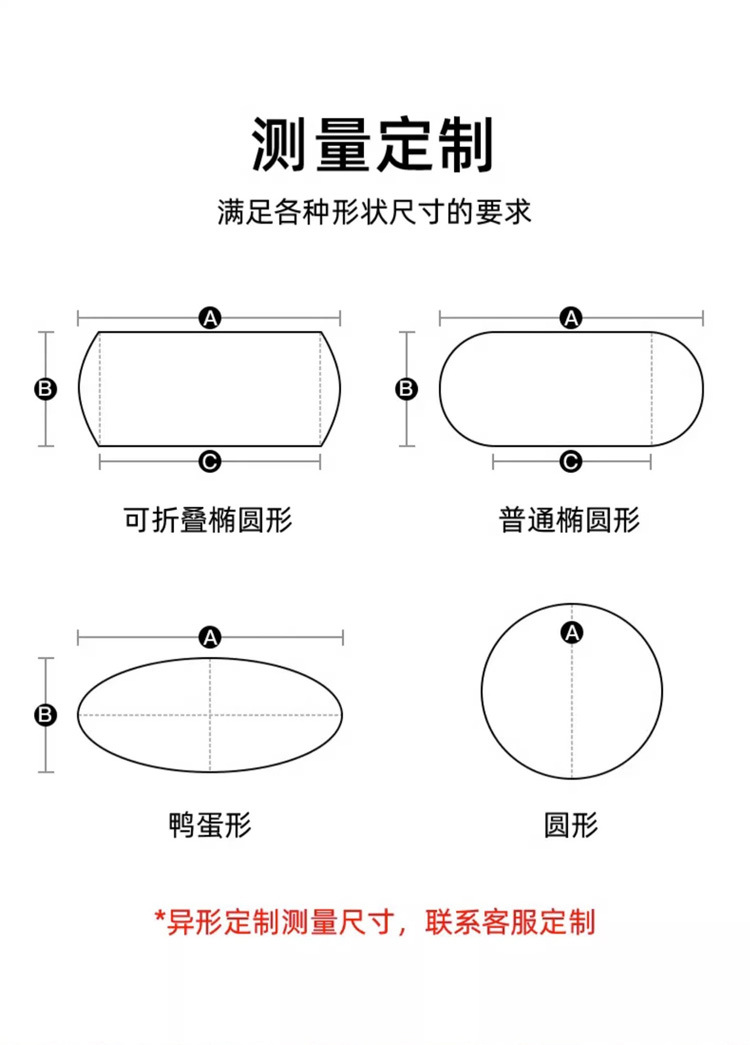 测量定制

满足各种形状尺寸的要求

A

B

C

可折叠椭圆形

A

B

C

普通椭圆形

A

B

鸭蛋形

A

圆形

*异形定制测量尺寸，联系客服定制