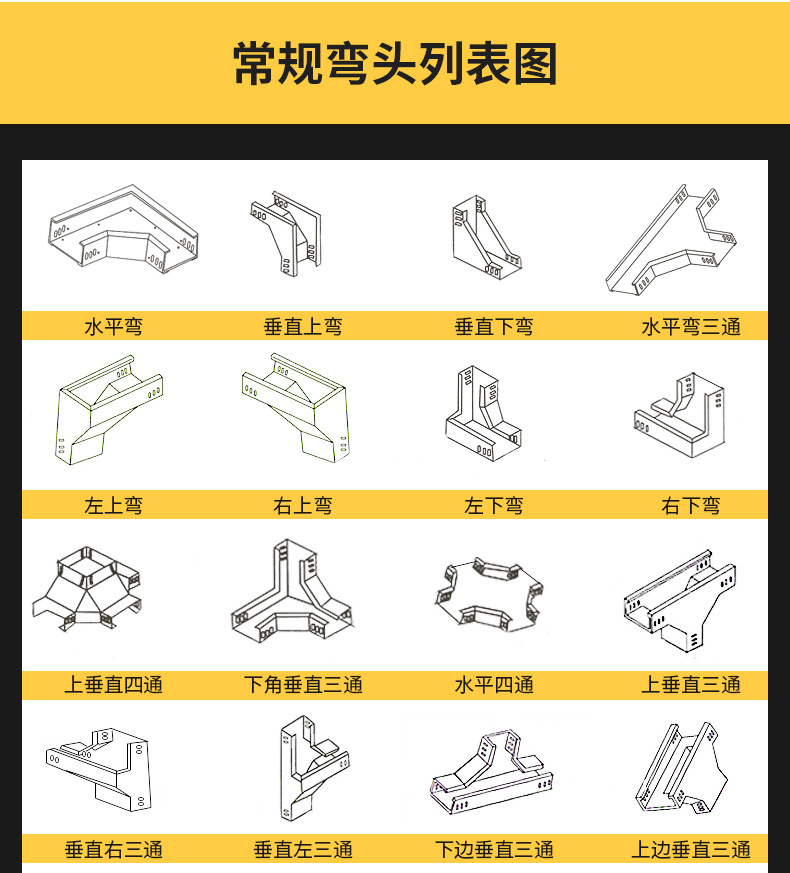 常规弯头列表图

水平弯
垂直上弯
垂直下弯
水平弯三通

左上弯
右上弯
左下弯
右下弯

上垂直四通
下角垂直三通
水平四通
上垂直三通

垂直右三通
垂直左三通
下边垂直三通
上边垂直三通