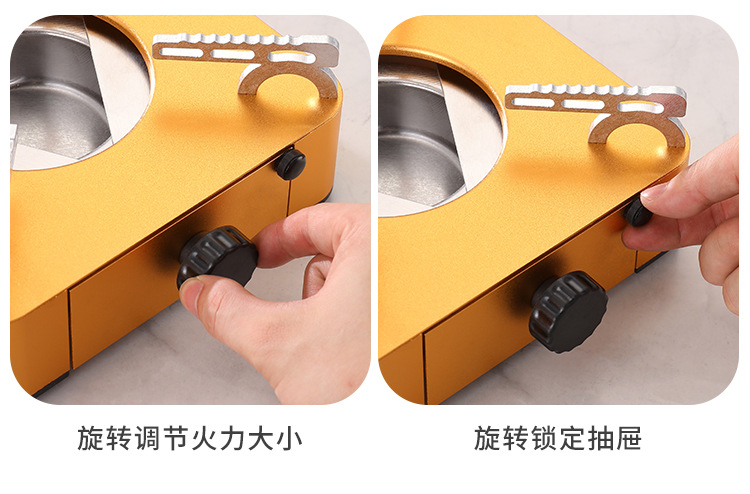 旋转调节火力大小

旋转锁定抽屉