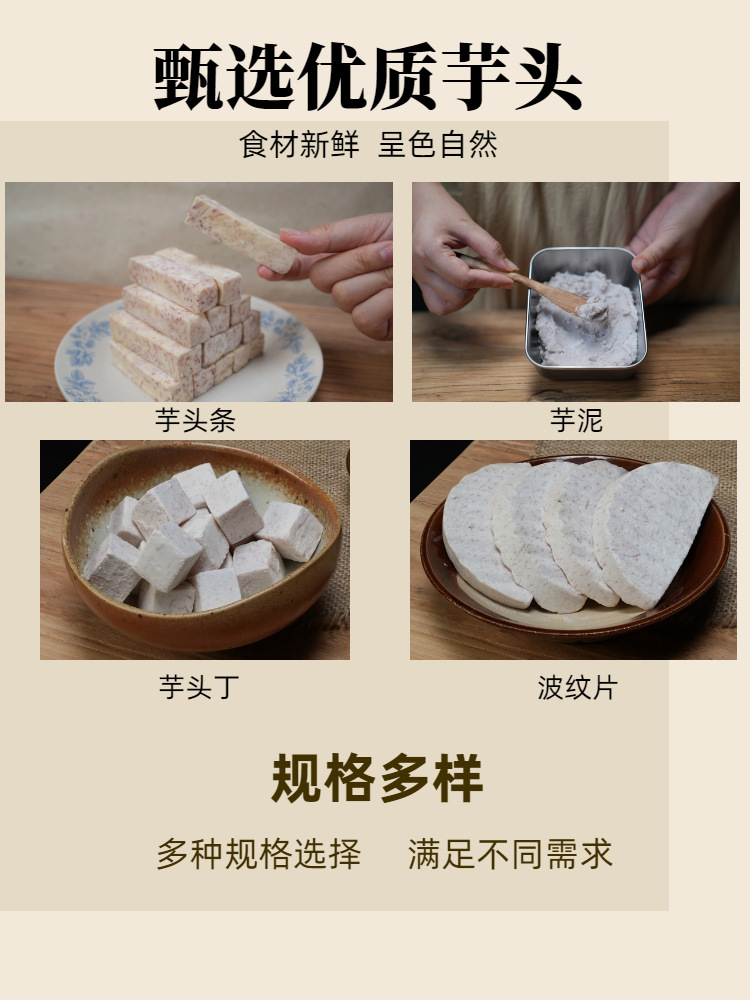 甄选优质芋头

食材新鲜 呈色自然

芋头条

芋泥

芋头丁

波纹片

规格多样

多种规格选择 满足不同需求