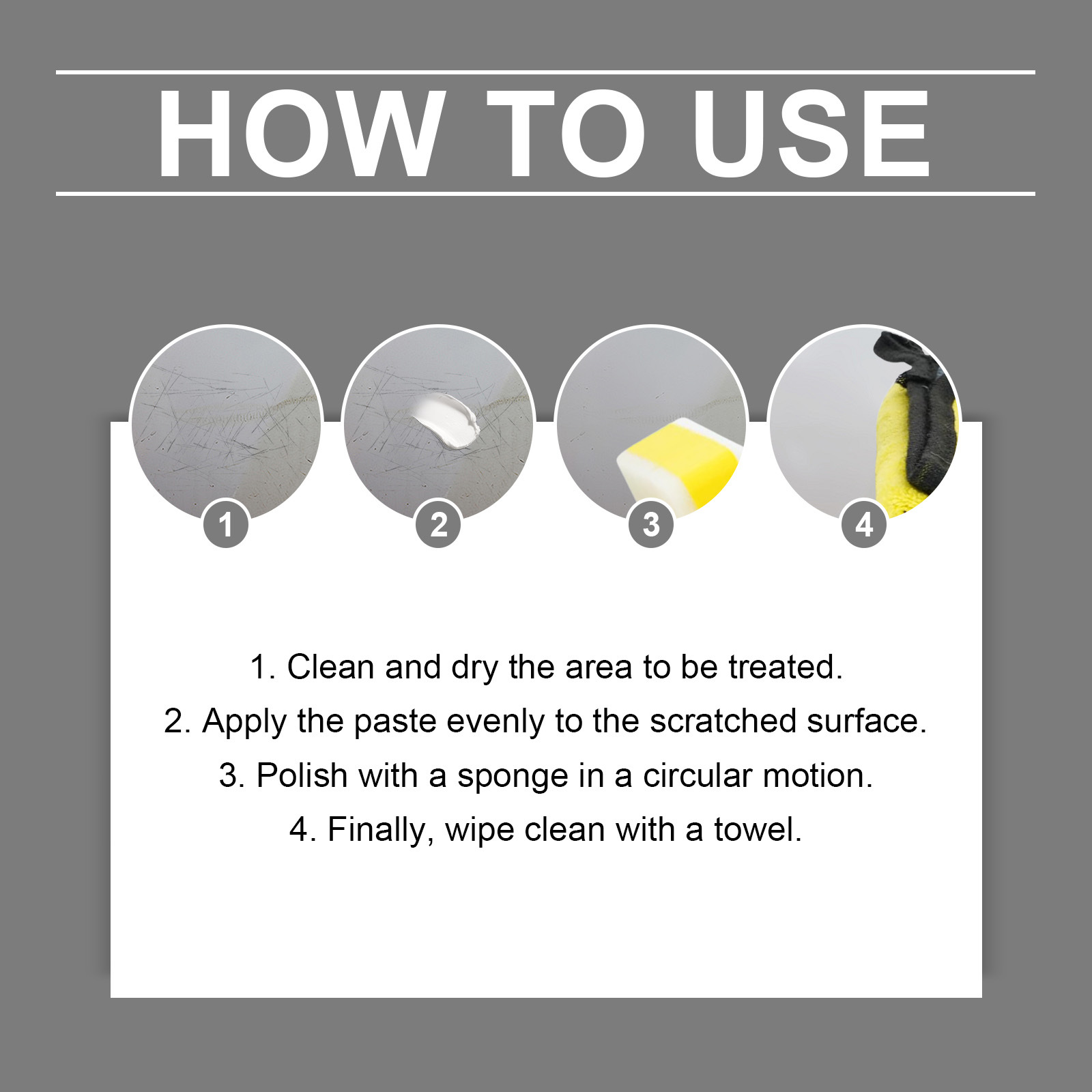 HOW TO USE

1

2

3

4

1. Clean and dry the area to be treated.
2. Apply the paste evenly to the scratched surface.
3. Polish with a sponge in a circular motion.
4. Finally, wipe clean with a towel.