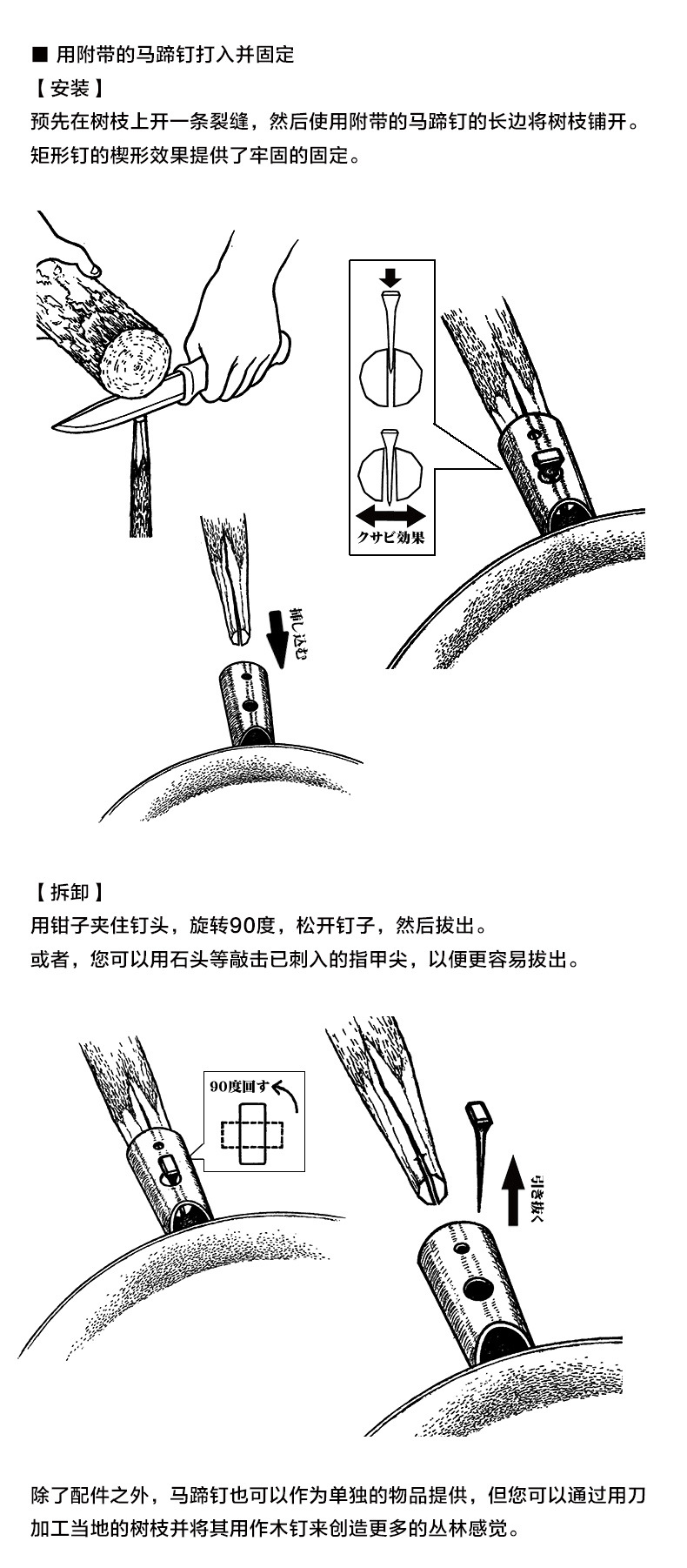 ■ 用附带的马蹄钉打入并固定
【安装】
预先在树枝上开一条裂缝，然后使用附带的马蹄钉的长边将树枝铺开。
矩形钉的楔形效果提供了牢固的固定。

クサビ効果

挿し込む

【拆卸】
用钳子夹住钉头，旋转90度，松开钉子，然后拔出。
或者，您可以用石头等敲击已刺入的指甲尖，以便更容易拔出。

90度回す

引き抜く

除了配件之外，马蹄钉也可以作为单独的物品提供，但您可以通过用刀加工当地的树枝并将其用作木钉来创造更多的丛林感觉。