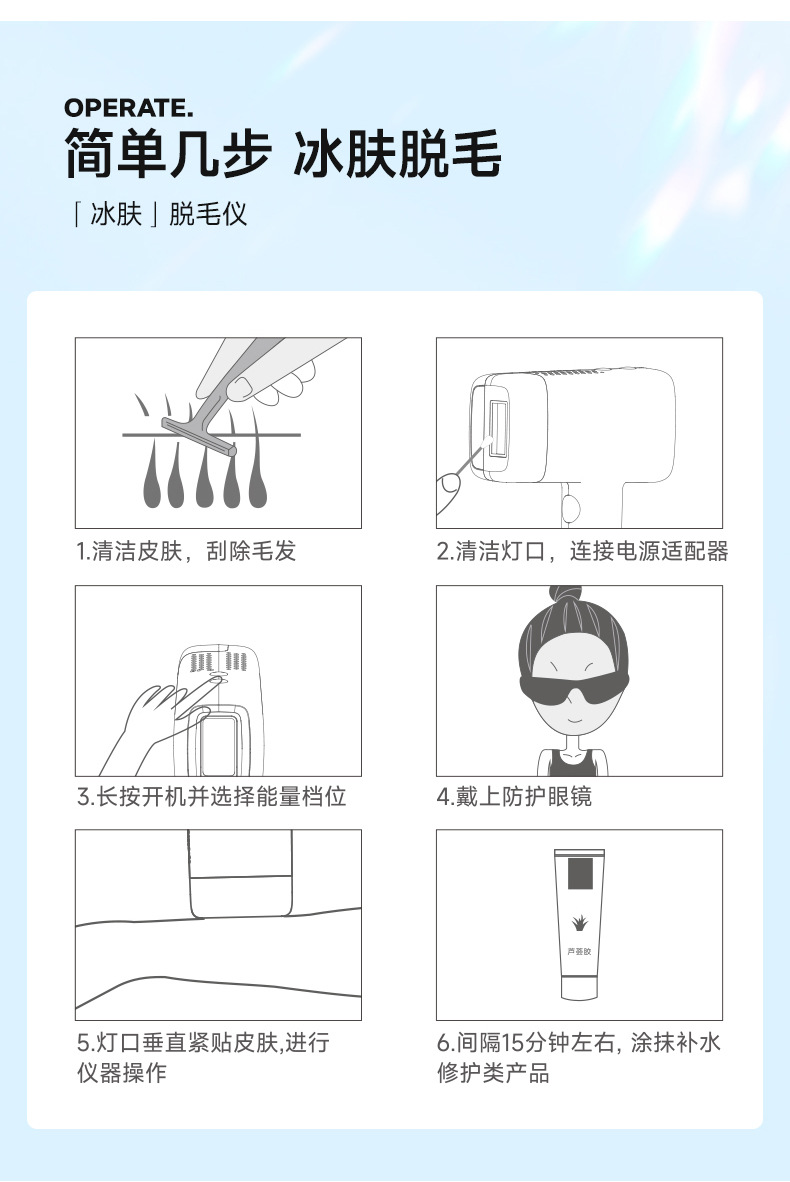 OPERATE.
简单几步 冰肤脱毛

「冰肤」脱毛仪

1.清洁皮肤，刮除毛发

2.清洁灯口，连接电源适配器

3.长按开机并选择能量档位

4.戴上防护眼镜

5.灯口垂直紧贴皮肤,进行仪器操作

芦荟胶

6.间隔15分钟左右, 涂抹补水修护类产品