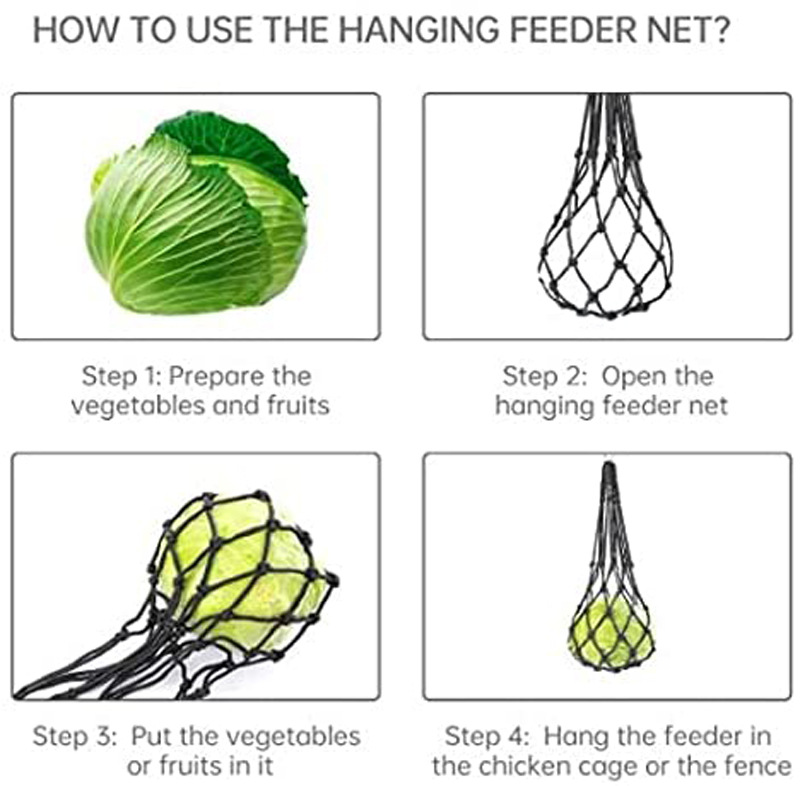 HOW TO USE THE HANGING FEEDER NET?

Step 1: Prepare the vegetables and fruits

Step 2: Open the hanging feeder net

Step 3: Put the vegetables or fruits in it

Step 4: Hang the feeder in the chicken cage or the fence