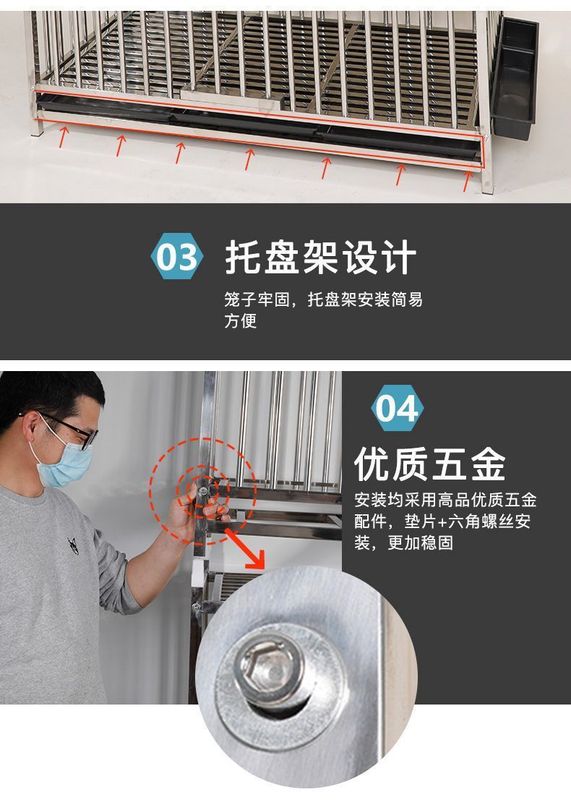 03 托盘架设计

笼子牢固，托盘架安装简易方便

04

优质五金

安装均采用高品优质五金配件，垫片+六角螺丝安装，更加稳固