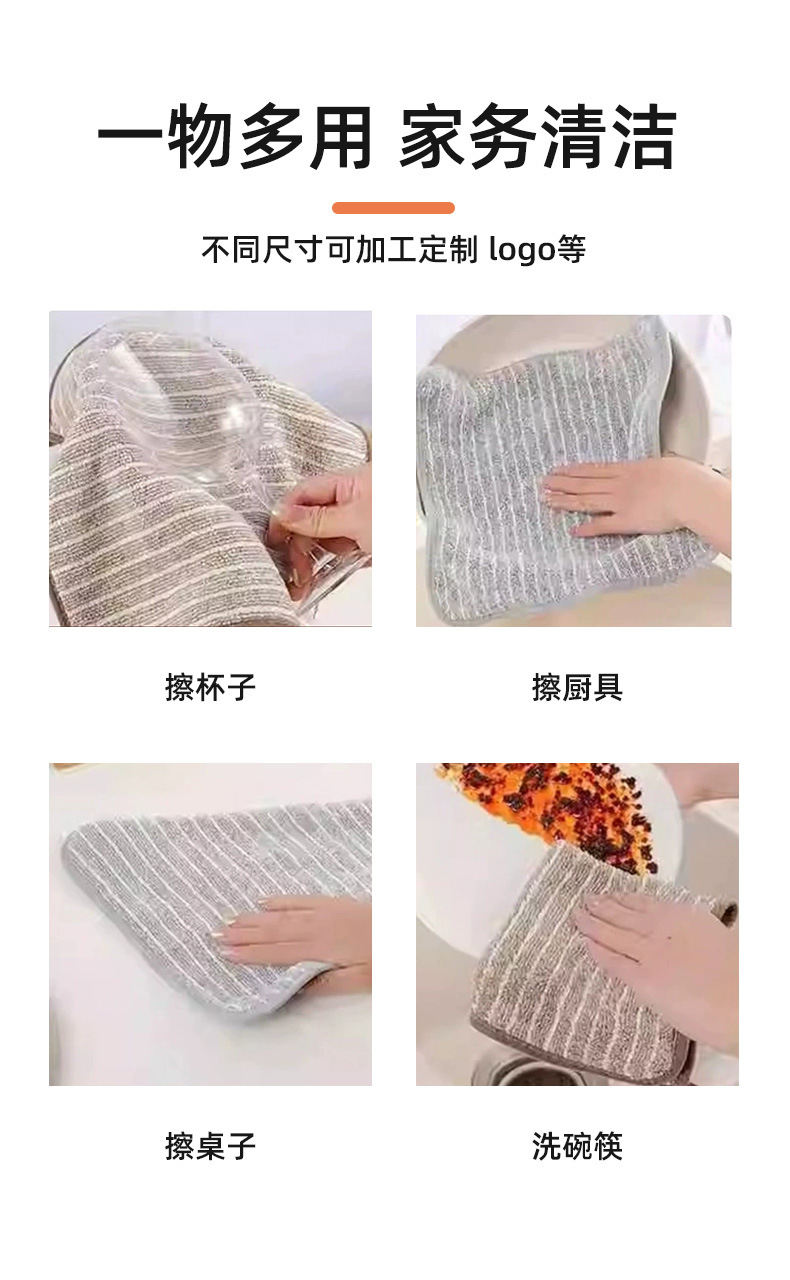 一物多用 家务清洁

不同尺寸可加工定制 logo等

擦杯子

擦厨具

擦桌子

洗碗筷