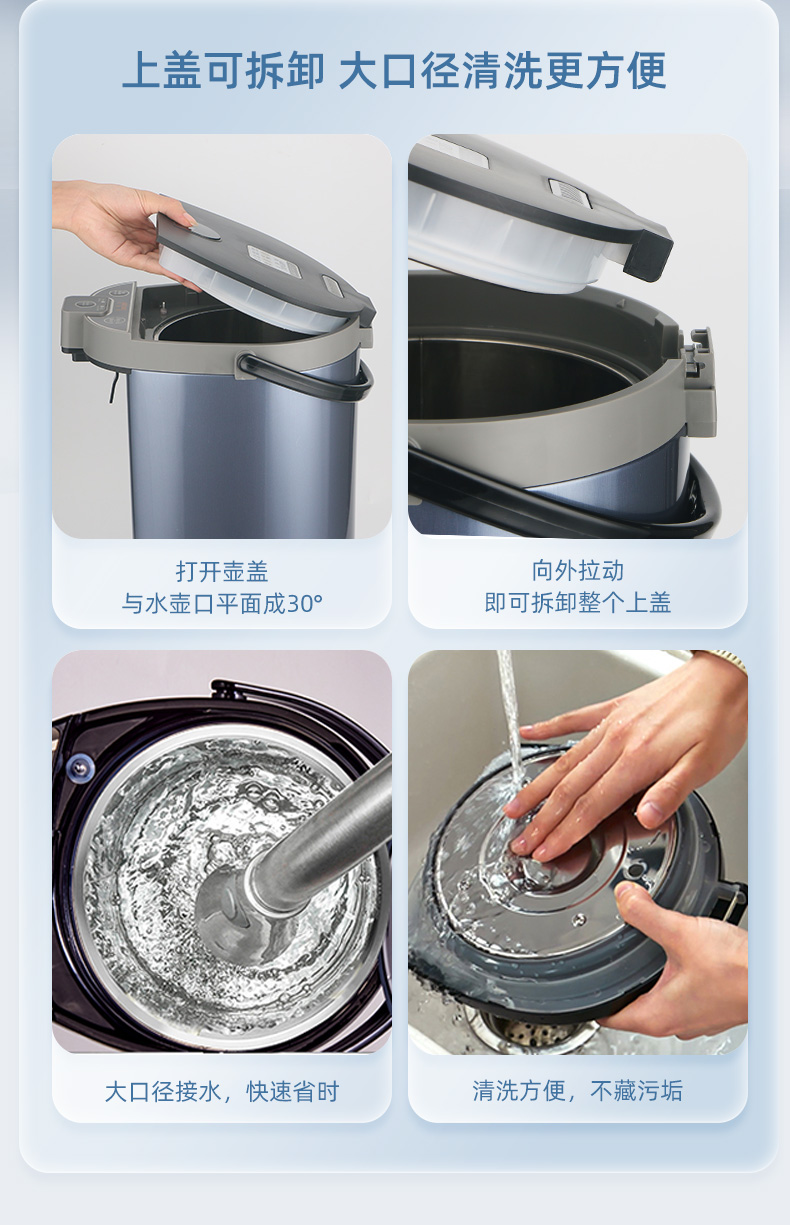 上盖可拆卸 大口径清洗更方便

打开壶盖
与水壶口平面成30°

向外拉动
即可拆卸整个上盖

大口径接水，快速省时

清洗方便，不藏污垢