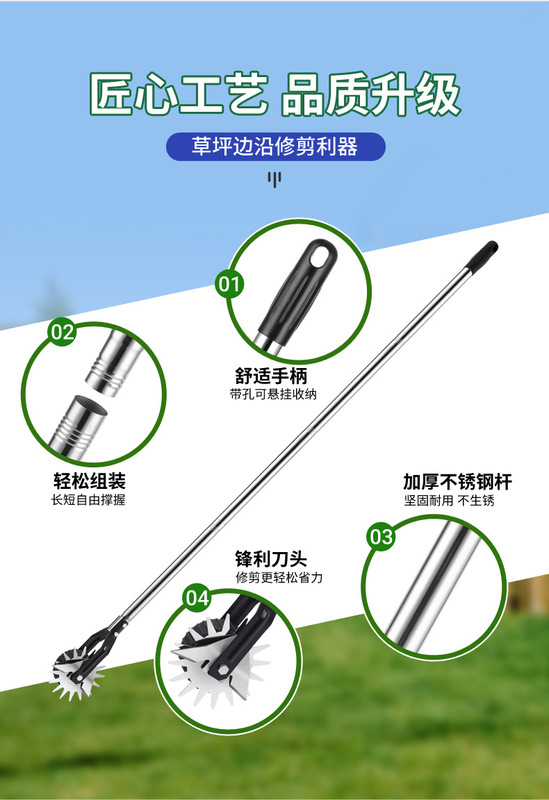 匠心工艺 品质升级

草坪边沿修剪利器

01

舒适手柄
带孔可悬挂收纳

02

轻松组装
长短自由撑握

加厚不锈钢杆
坚固耐用 不生锈

03

锋利刀头
修剪更轻松省力

04