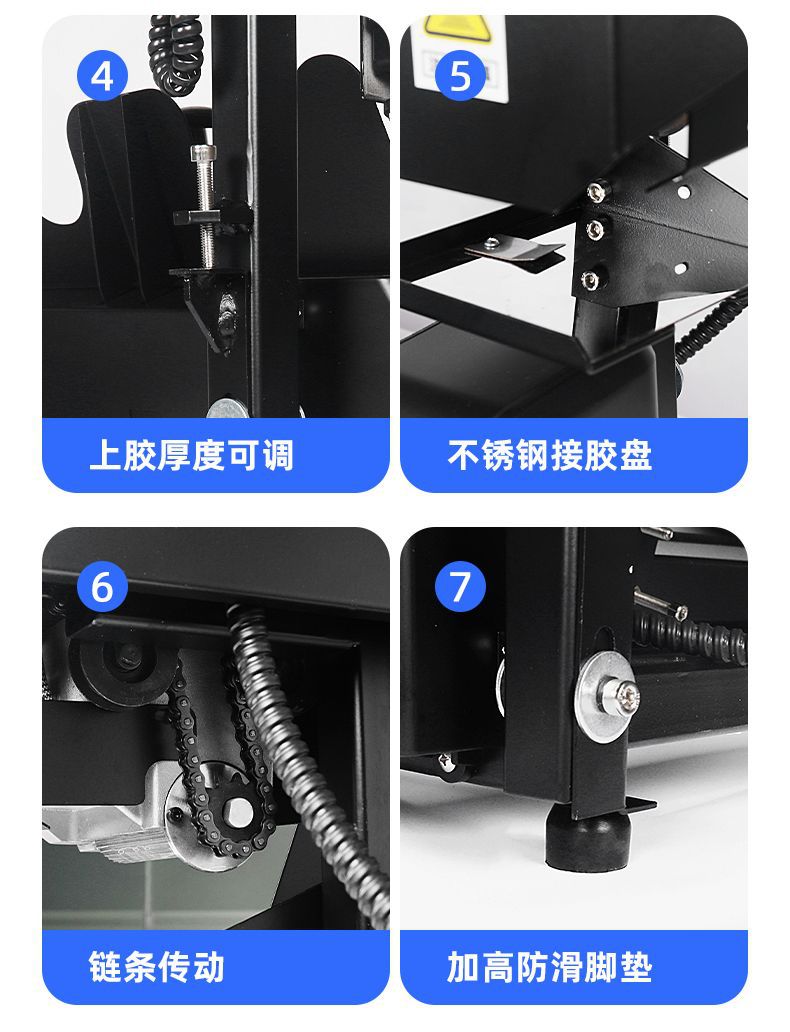 4

上胶厚度可调

5

不锈钢接胶盘

6

链条传动

7

加高防滑脚垫