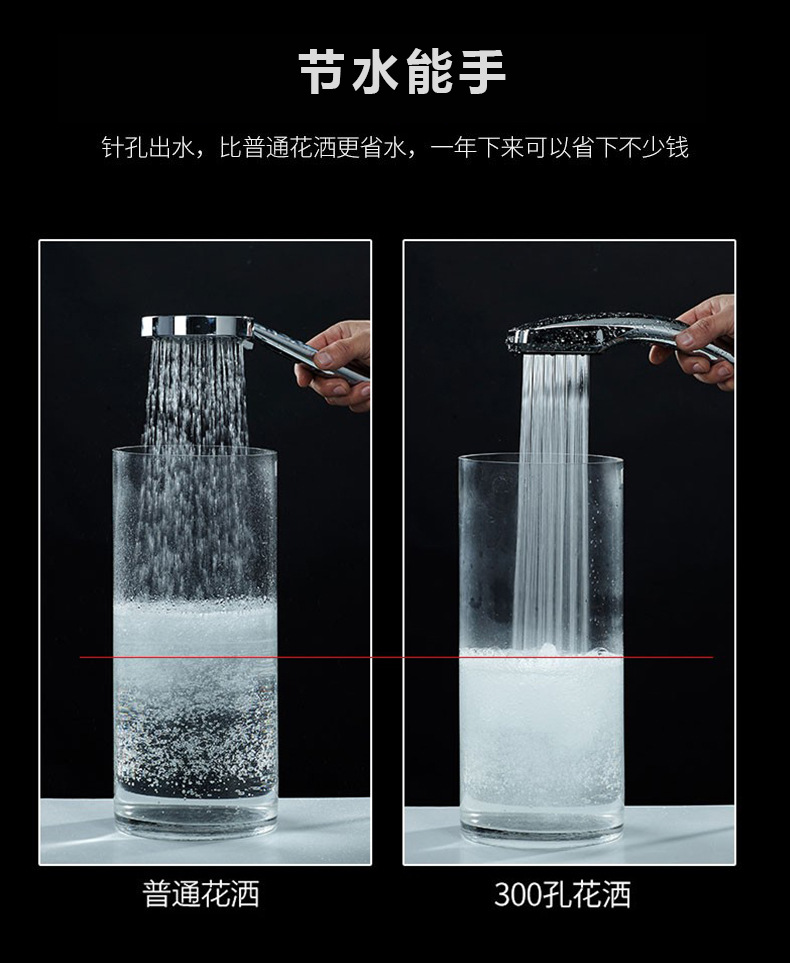 节水能手

针孔出水，比普通花洒更省水，一年下来可以省下不少钱

普通花洒

300孔花洒