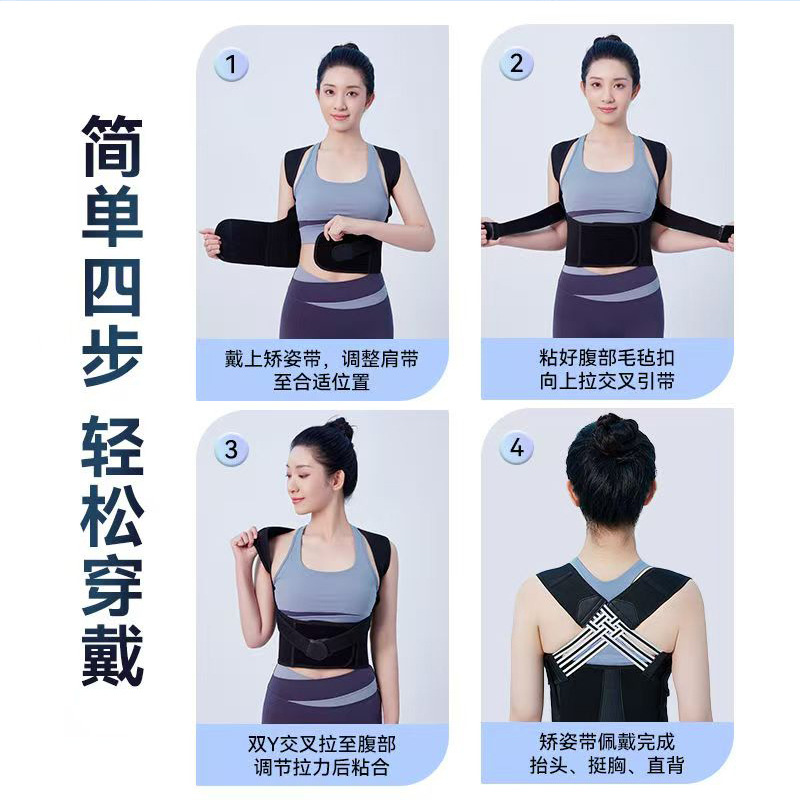 简单四步

轻松穿戴

1

戴上矫姿带，调整肩带至合适位置

2

粘好腹部毛毡扣向上拉交叉引带

3

双Y交叉拉至腹部调节拉力后粘合

4

矫姿带佩戴完成抬头、挺胸、直背