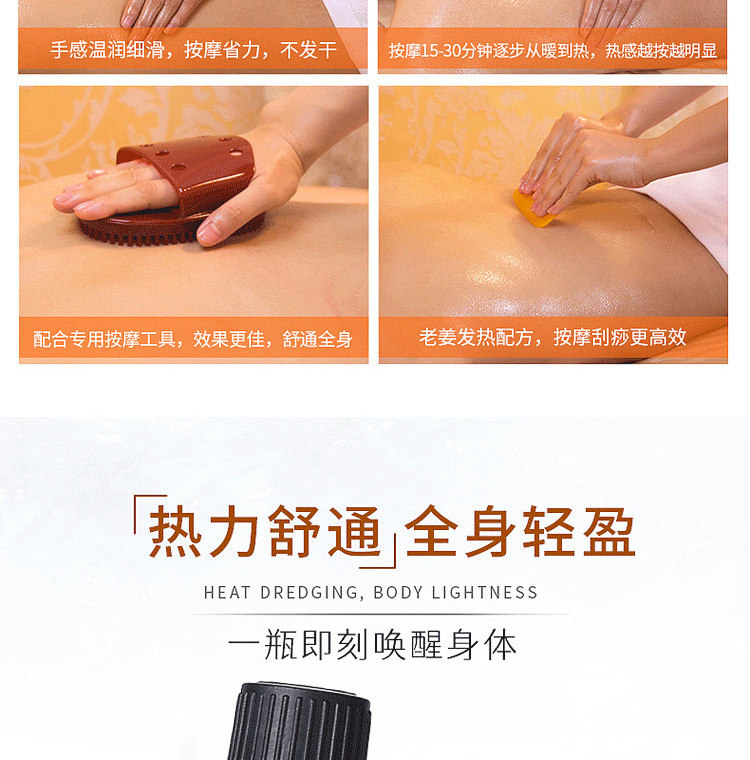 手感温润细滑，按摩省力，不发干

按摩15-30分钟逐步从暖到热，热感越按越明显

配合专用按摩工具，效果更佳，舒通全身

老姜发热配方，按摩刮痧更高效

「热力舒通」全身轻盈

HEAT DREDGING, BODY LIGHTNESS

一瓶即刻唤醒身体