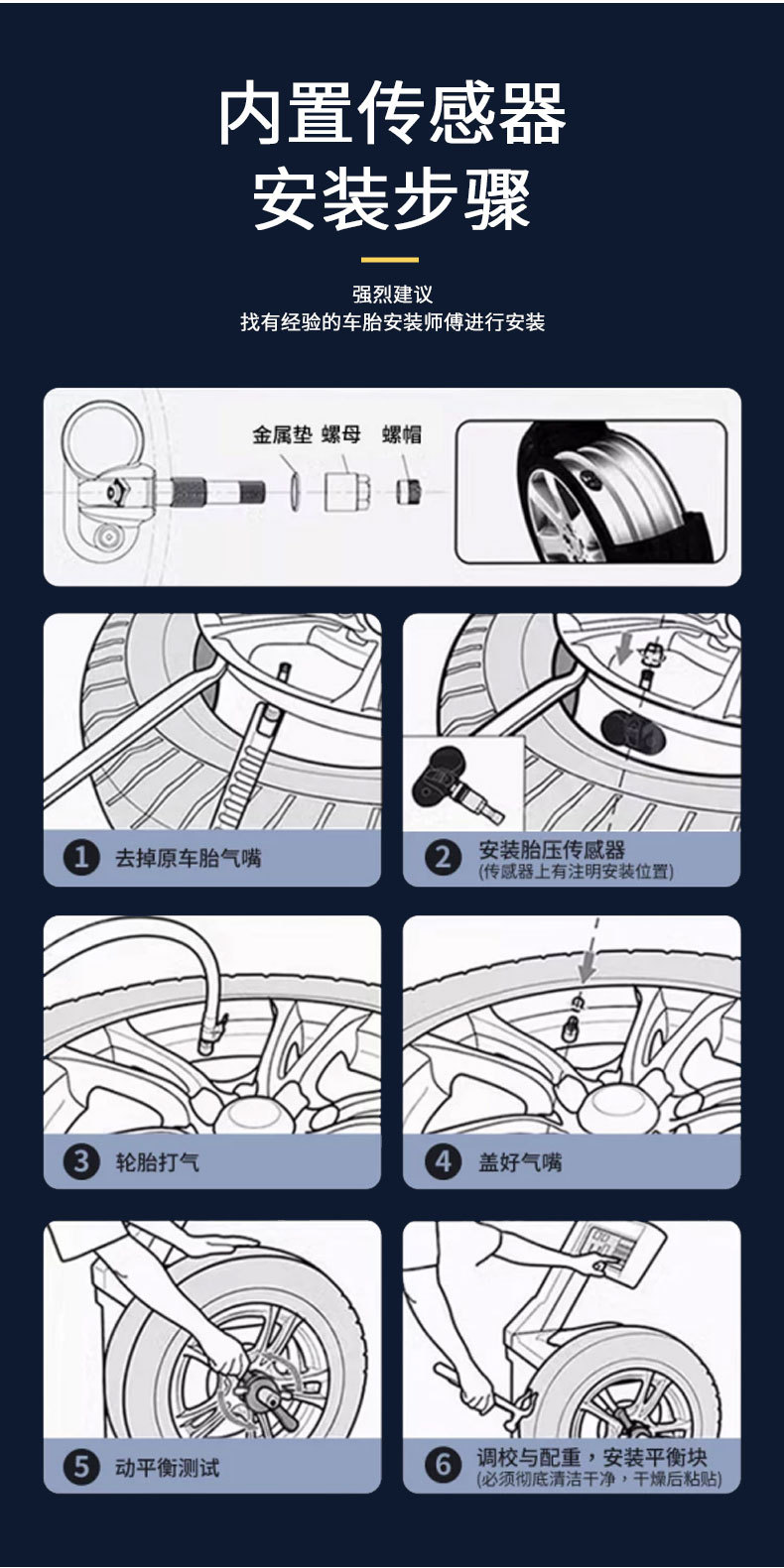 内置传感器
安装步骤

强烈建议
找有经验的车胎安装师傅进行安装

金属垫 螺母 螺帽

1 去掉原车胎气嘴

2 安装胎压传感器
(传感器上有注明安装位置)

3 轮胎打气

4 盖好气嘴

5 动平衡测试

6 调校与配重，安装平衡块
(必须彻底清洁干净，干燥后粘贴)