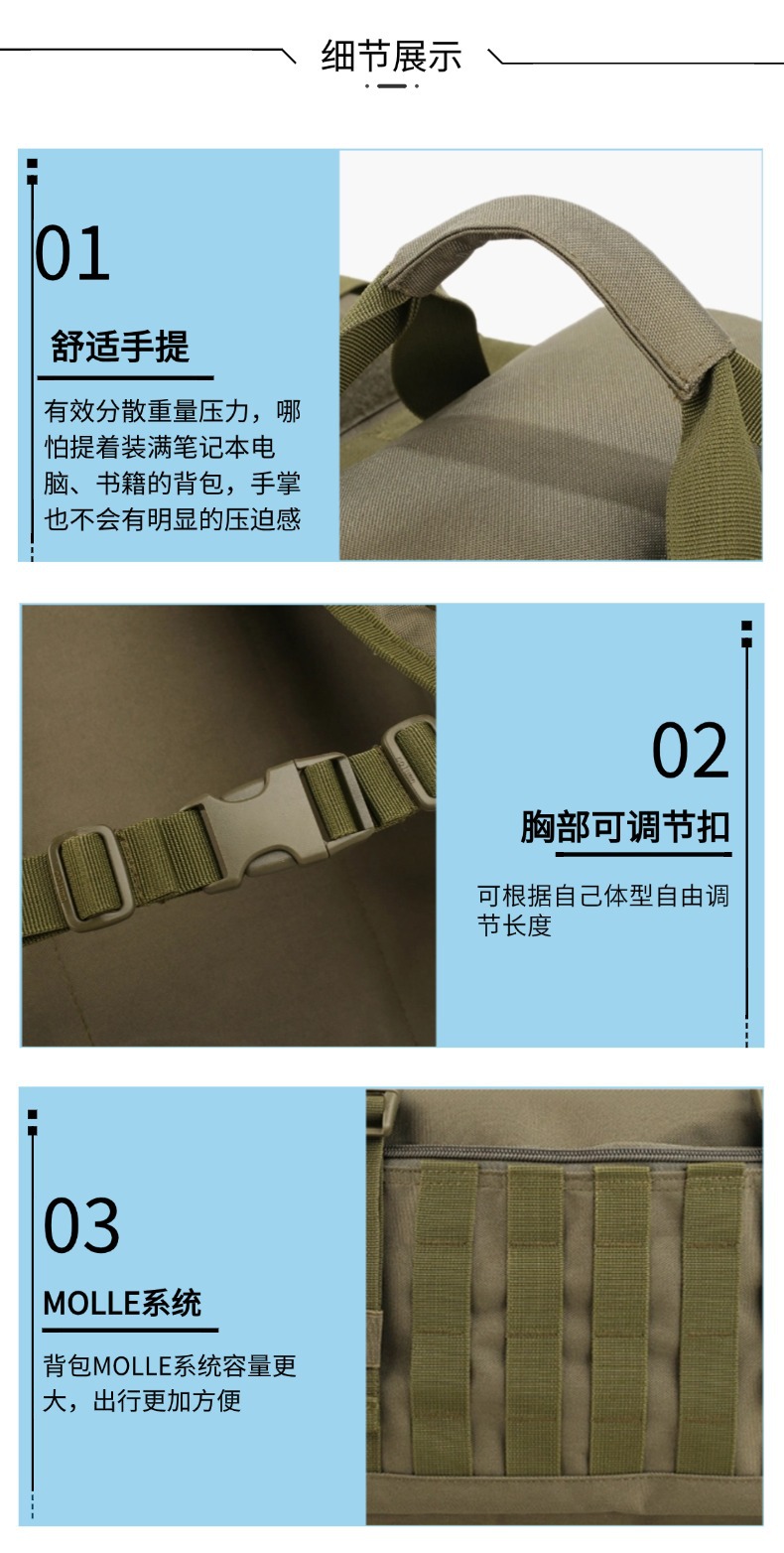 细节展示

01

舒适手提

有效分散重量压力，哪怕提着装满笔记本电脑、书籍的背包，手掌也不会有明显的压迫感

02

胸部可调节扣

可根据自己体型自由调节长度

03

MOLLE系统

背包MOLLE系统容量更大，出行更加方便