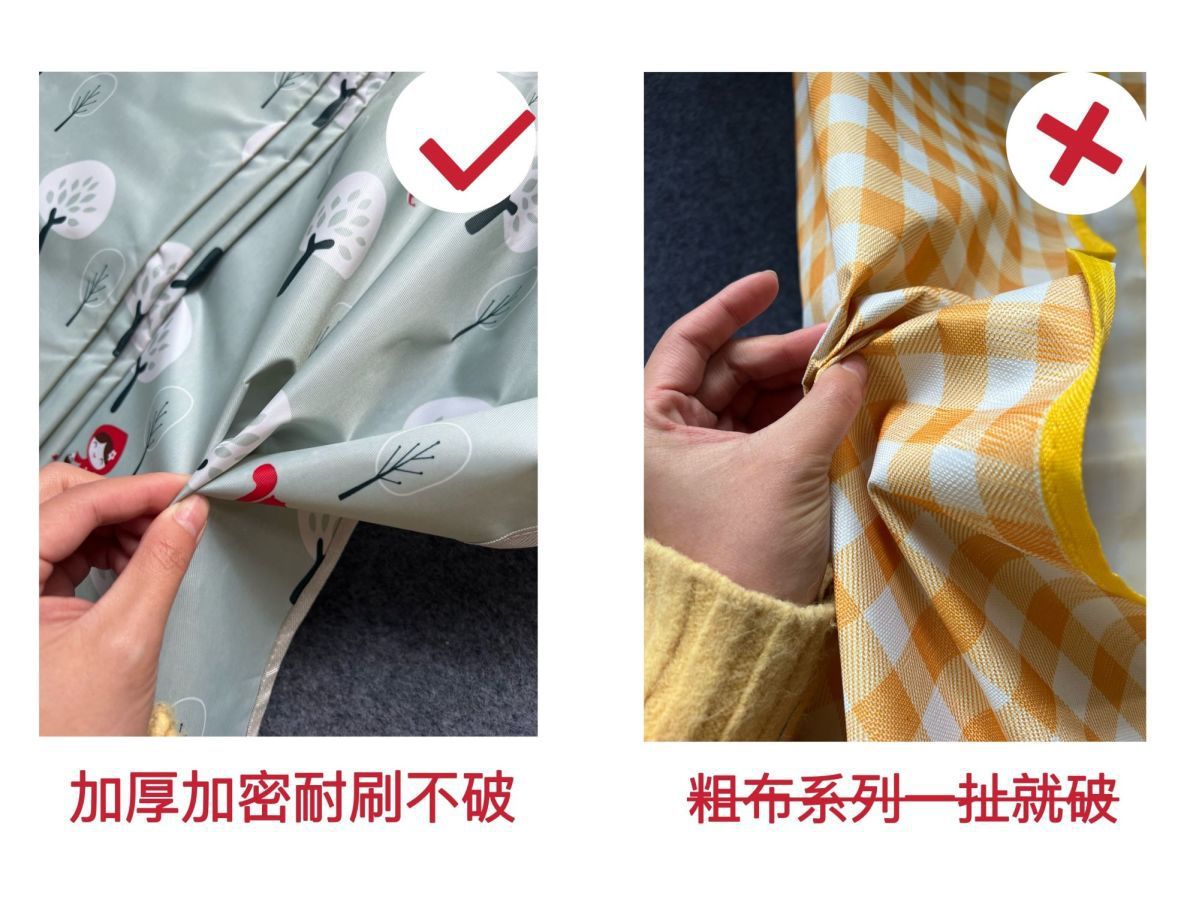 加厚加密耐刷不破

粗布系列一扯就破