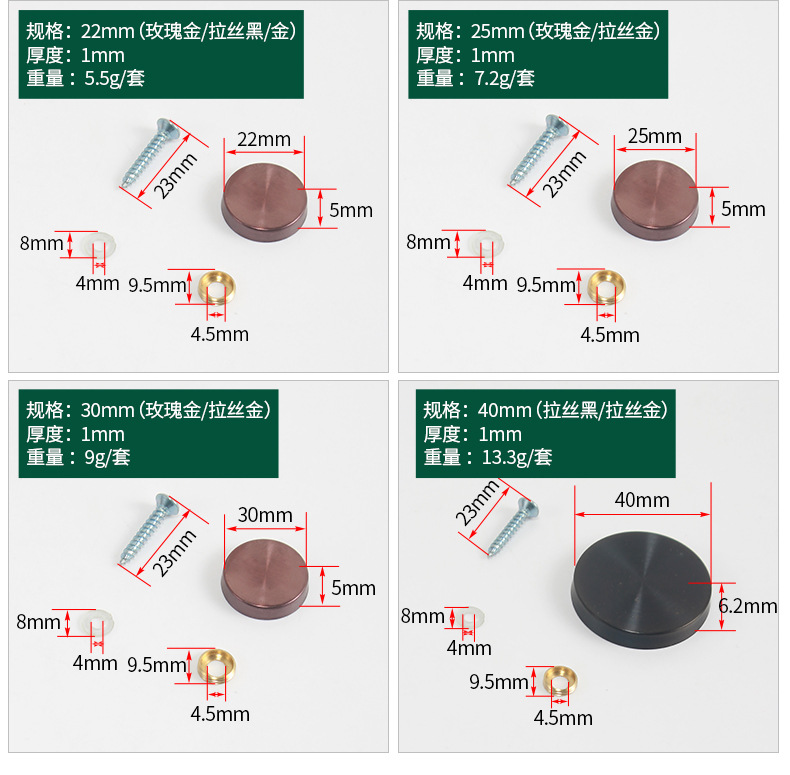 规格：22mm（玫瑰金/拉丝黑/金）
厚度：1mm
重量：5.5g/套

23mm
22mm
5mm
8mm
4mm
9.5mm
4.5mm

规格：25mm（玫瑰金/拉丝金）
厚度：1mm
重量：7.2g/套

23mm
25mm
5mm
8mm
4mm
9.5mm
4.5mm

规格：30mm（玫瑰金/拉丝金）
厚度：1mm
重量：9g/套

23mm
30mm
5mm
8mm
4mm
9.5mm
4.5mm

规格：40mm（拉丝黑/拉丝金）
厚度：1mm
重量：13.3g/套

23mm
40mm
6.2mm
8mm
4mm
9.5mm
4.5mm