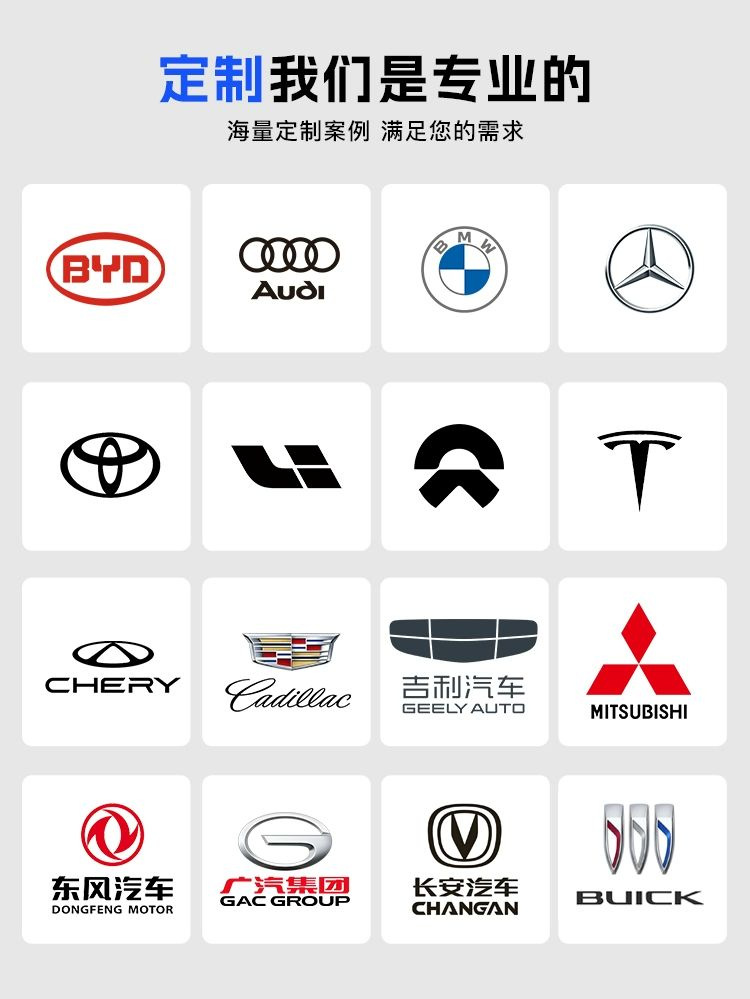 定制我们是专业的

海量定制案例 满足您的需求

BYD

Audi

BMW

CHERY

Cadillac

吉利汽车
GEELY AUTO

MITSUBISHI

东风汽车
DONGFENG MOTOR

广汽集团
GAC GROUP

长安汽车
CHANGAN

BUICK