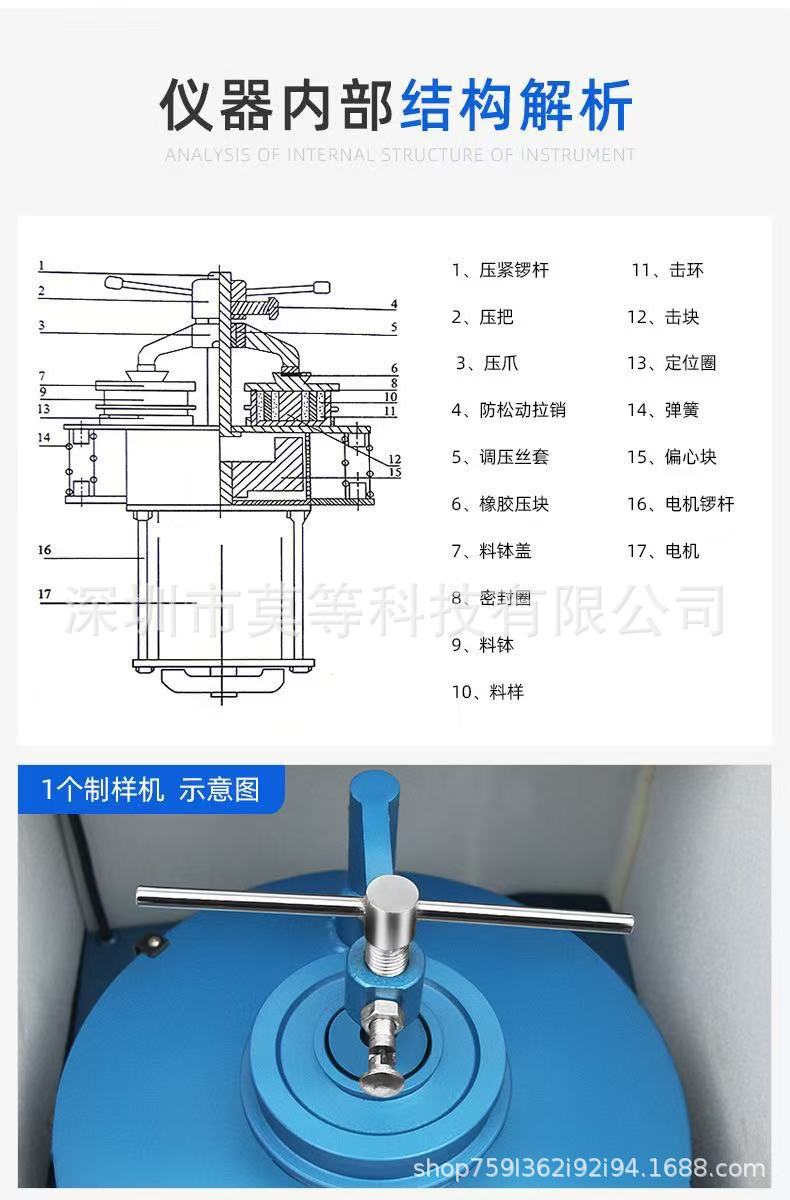 仪器内部结构解析

ANALYSIS OF INTERNAL STRUCTURE OF INSTRUMENT

1
2
3
7
9
13
14
16
17
4
5
6
8
10
11
12
15

1、压紧锣杆
2、压把
3、压爪
4、防松动拉销
5、调压丝套
6、橡胶压块
7、料钵盖
8、密封圈
9、料钵
10、料样

11、击环
12、击块
13、定位圈
14、弹簧
15、偏心块
16、电机锣杆
17、电机

深圳市莫等科技有限公司

1个制样机 示意图

shop759l362i92i94.1688.com