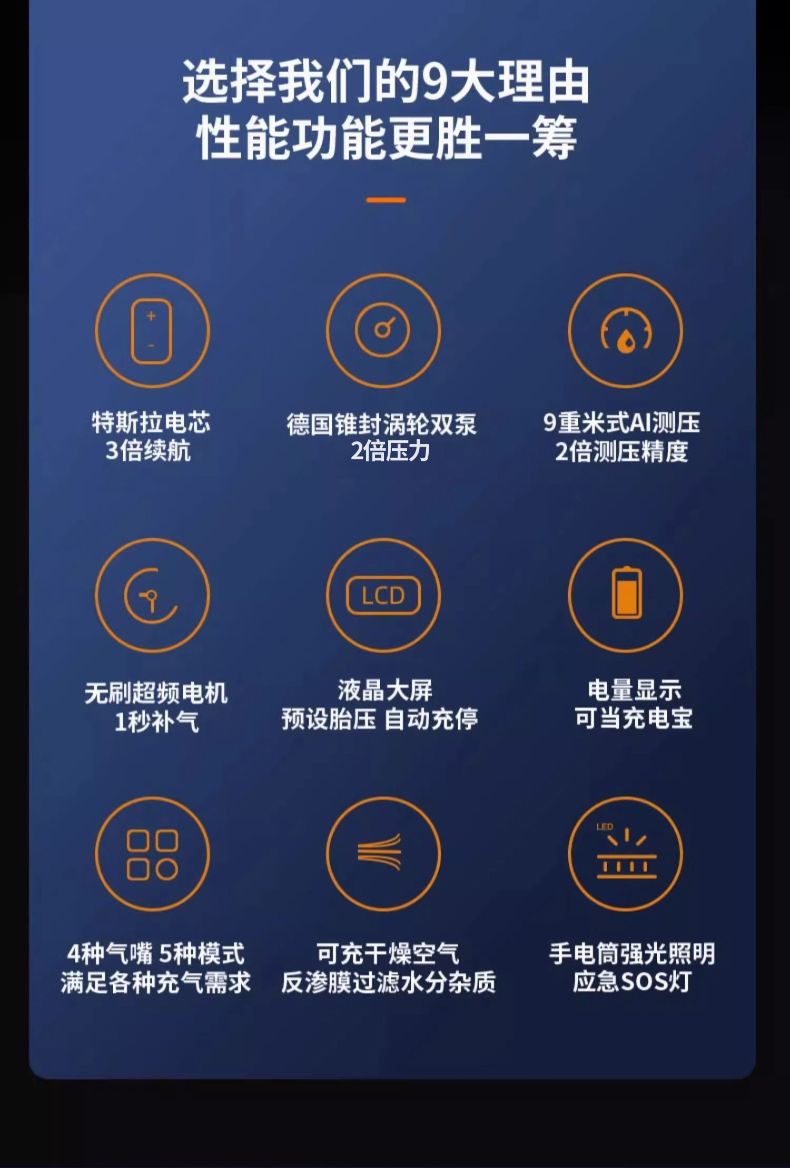 选择我们的9大理由
性能功能更胜一筹

特斯拉电芯
3倍续航

德国锥封涡轮双泵
2倍压力

9重米式AI测压
2倍测压精度

无刷超频电机
1秒补气

LCD

液晶大屏
预设胎压 自动充停

电量显示
可当充电宝

4种气嘴 5种模式
满足各种充气需求

可充干燥空气
反渗膜过滤水分杂质

LED

手电筒强光照明
应急SOS灯