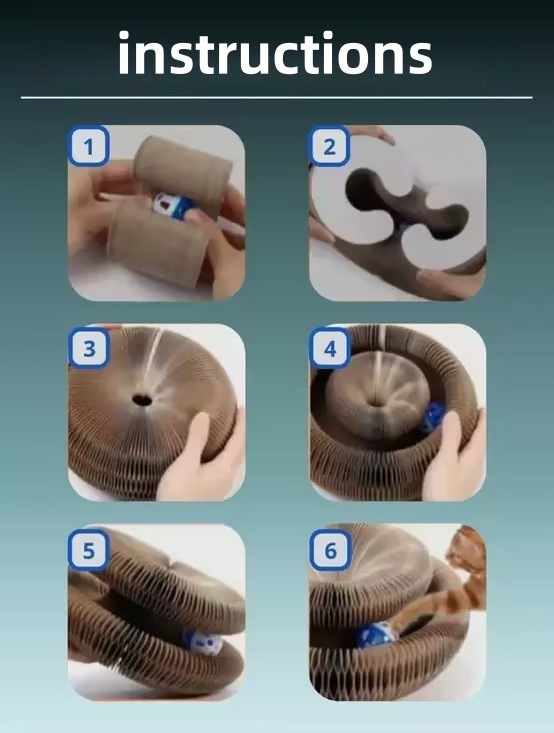 instructions

1

2

3

4

5

6