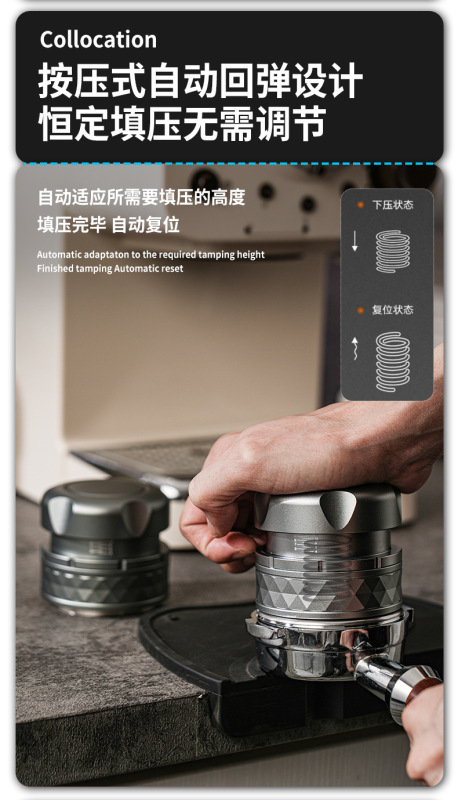 Collocation

按压式自动回弹设计
恒定填压无需调节

自动适应所需要填压的高度
填压完毕 自动复位

Automatic adaptaton to the required tamping height
Finished tamping Automatic reset

下压状态

复位状态