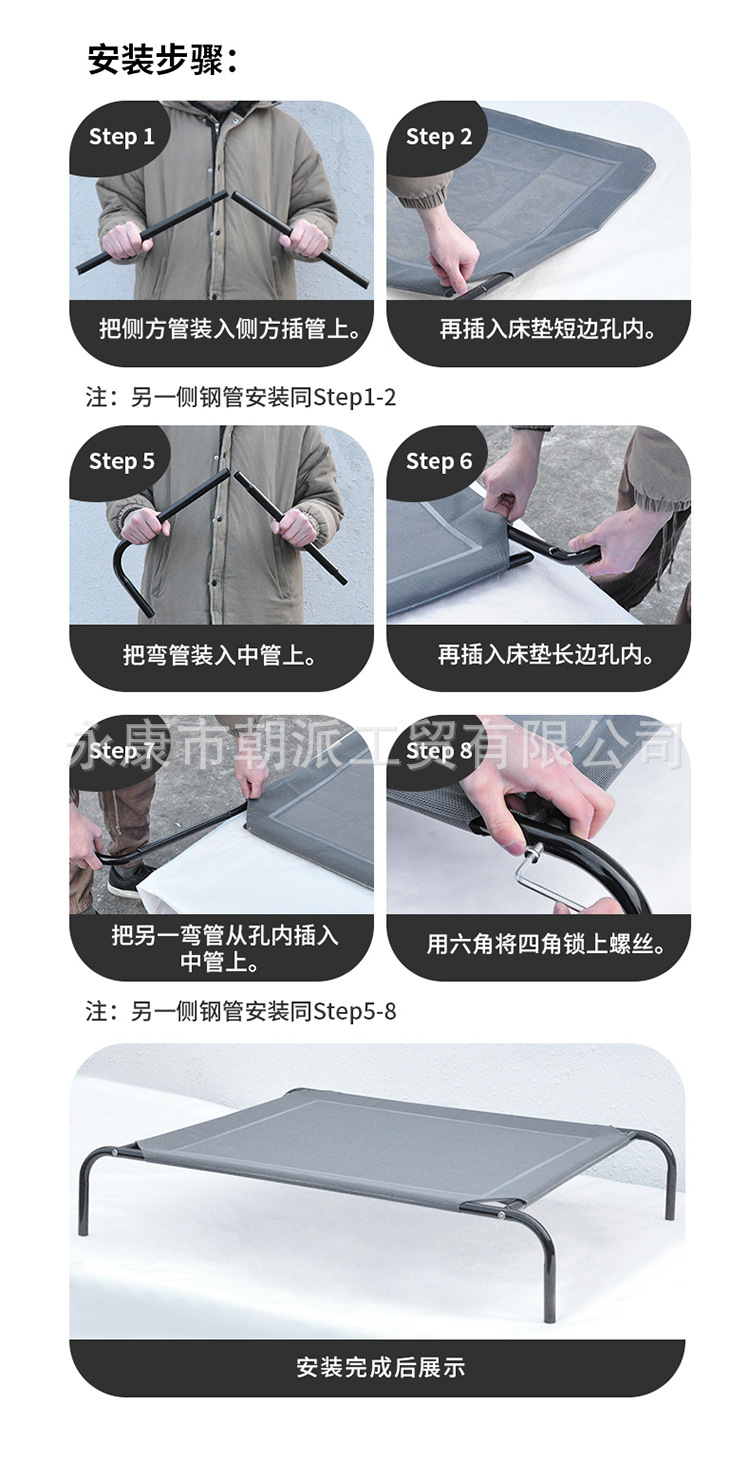 安装步骤：

Step 1

把侧方管装入侧方插管上。

Step 2

再插入床垫短边孔内。

注：另一侧钢管安装同Step1-2

Step 5

把弯管装入中管上。

Step 6

再插入床垫长边孔内。

永康市朝派工贸有限公司

Step 7

把另一弯管从孔内插入中管上。

Step 8

用六角将四角锁上螺丝。

注：另一侧钢管安装同Step5-8

安装完成后展示