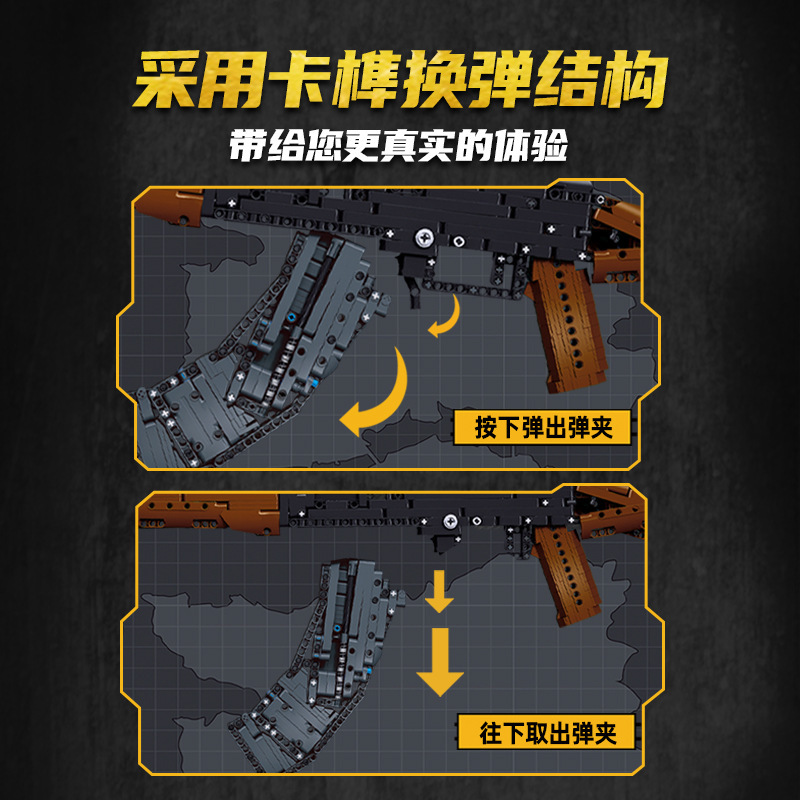 采用卡榫换弹结构
带给您更真实的体验

按下弹出弹夹

往下取出弹夹