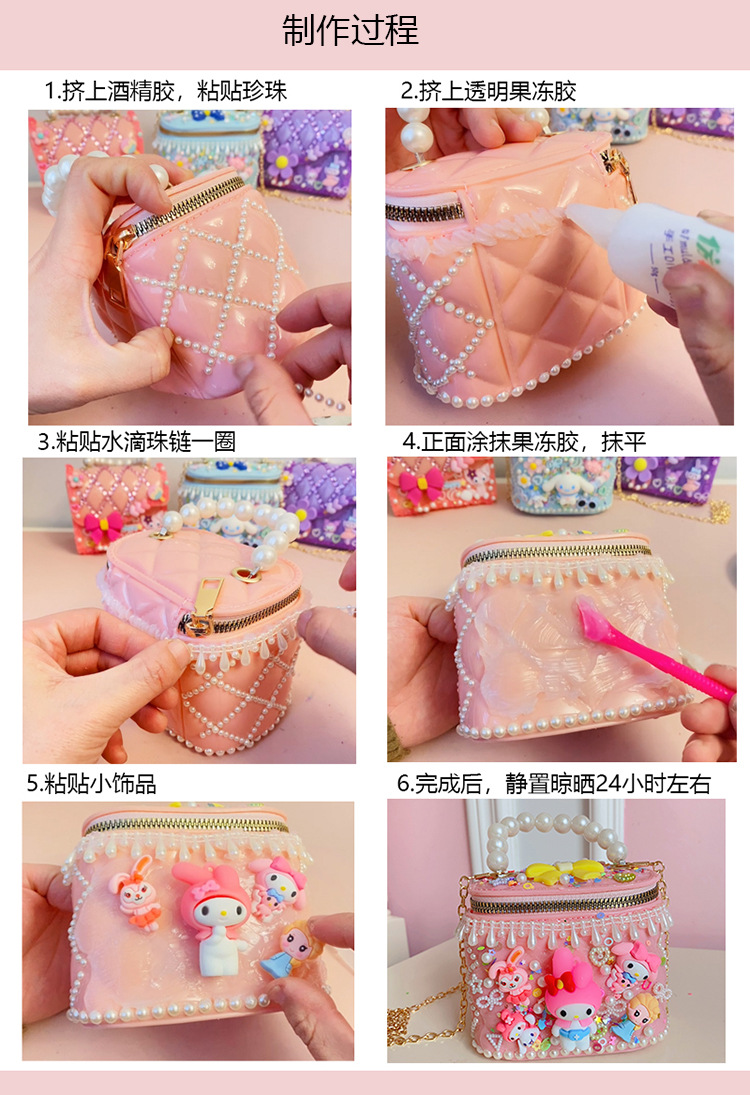 制作过程

1.挤上酒精胶，粘贴珍珠

2.挤上透明果冻胶

3.粘贴水滴珠链一圈

4.正面涂抹果冻胶，抹平

5.粘贴小饰品

6.完成后，静置晾晒24小时左右