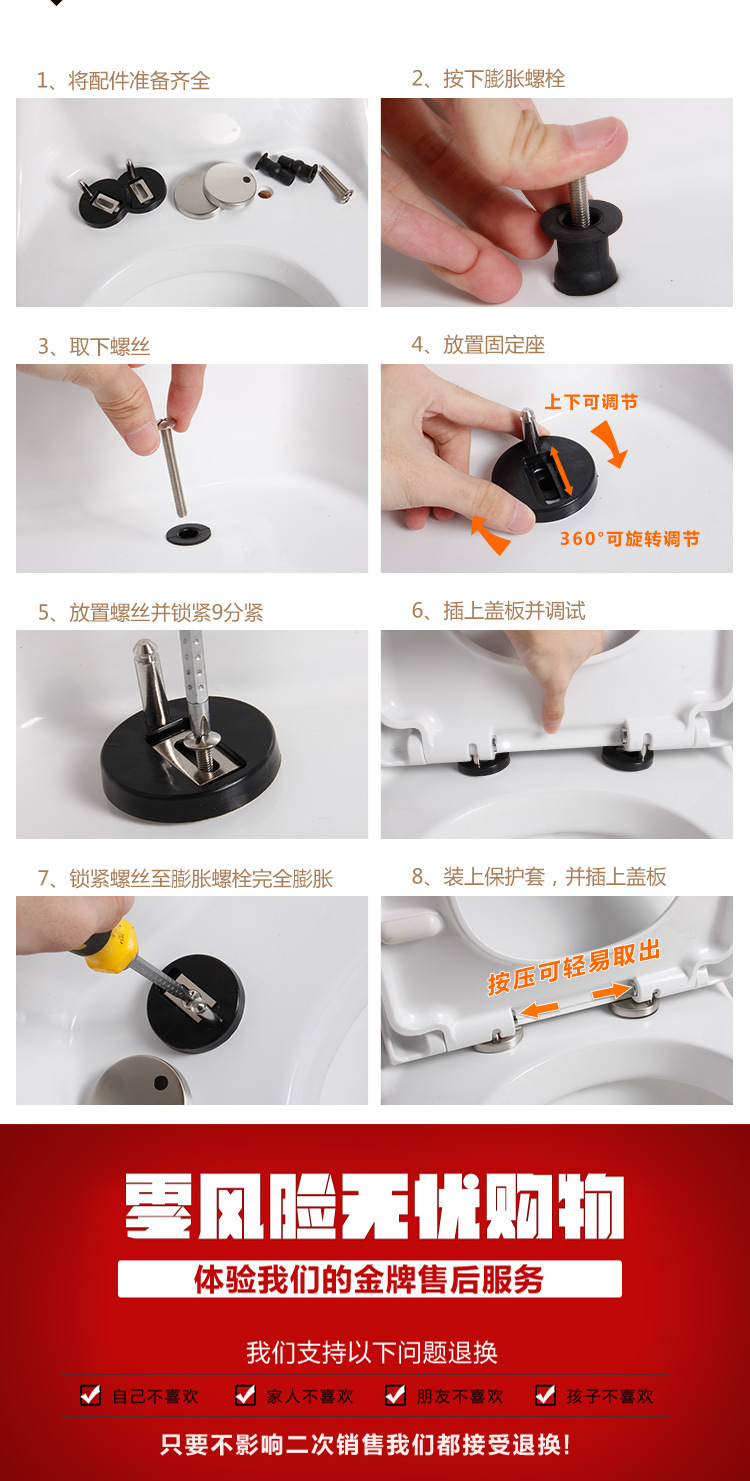 1、将配件准备齐全

2、按下膨胀螺栓

3、取下螺丝

4、放置固定座

上下可调节

360°可旋转调节

5、放置螺丝并锁紧9分紧

6、插上盖板并调试

7、锁紧螺丝至膨胀螺栓完全膨胀

8、装上保护套，并插上盖板

按压可轻易取出

零风险无忧购物

体验我们的金牌售后服务

我们支持以下问题退换

自己不喜欢 家人不喜欢 朋友不喜欢 孩子不喜欢

只要不影响二次销售我们都接受退换!