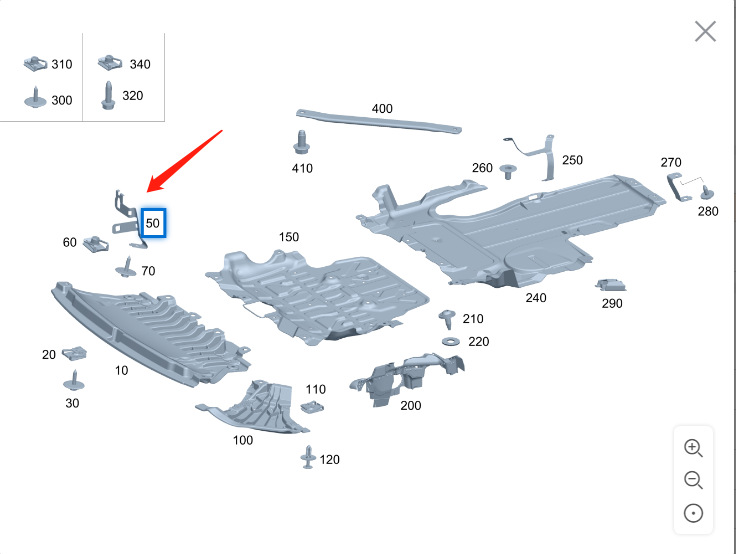 310
340
300
320
400
410
260
250
270
280
50
60
70
150
240
290
210
220
20
10
30
110
200
100
120