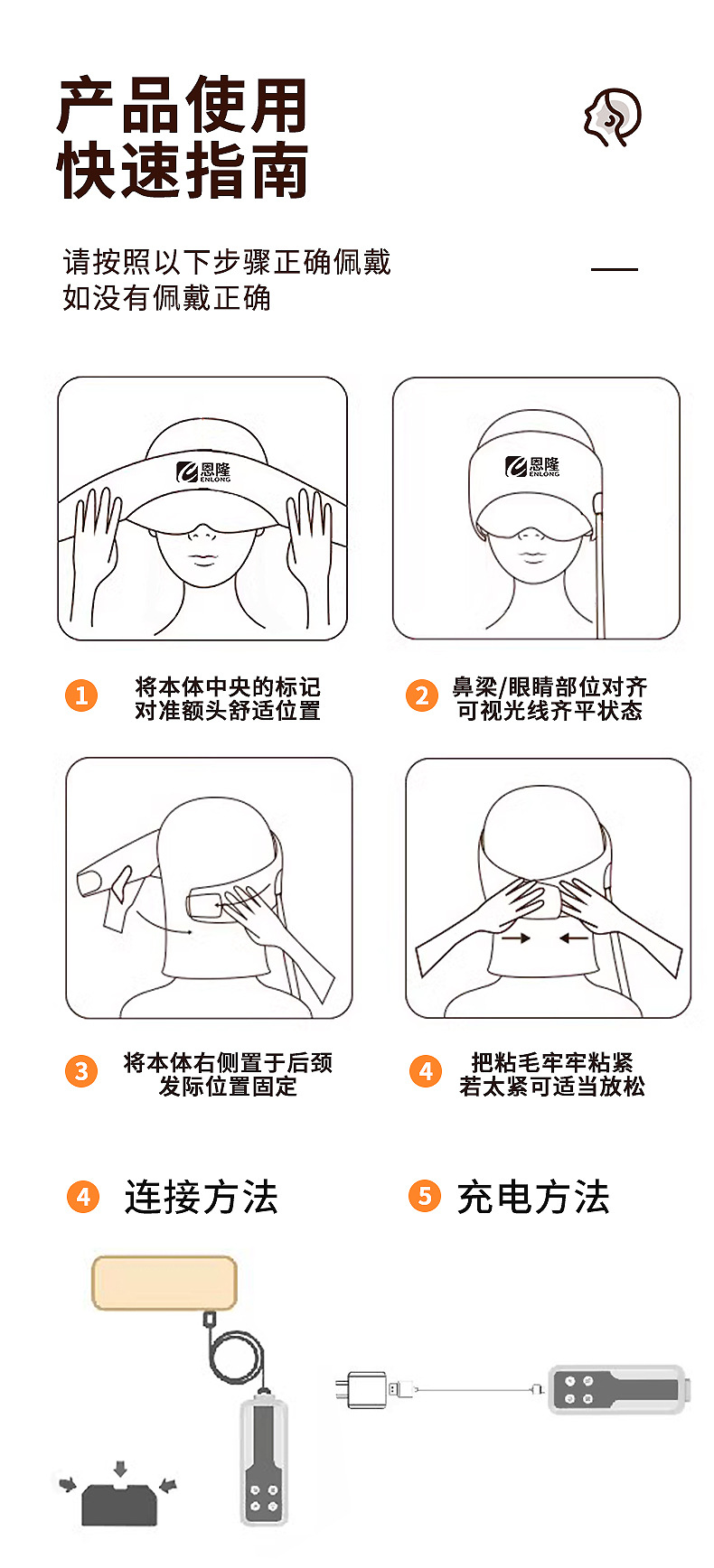 产品使用
快速指南

请按照以下步骤正确佩戴
如没有佩戴正确

恩隆
ENLONG

恩隆
ENLONG

1 将本体中央的标记
对准额头舒适位置

2 鼻梁/眼睛部位对齐
可视光线齐平状态

3 将本体右侧置于后颈
发际位置固定

4 把粘毛牢牢粘紧
若太紧可适当放松

4 连接方法

5 充电方法