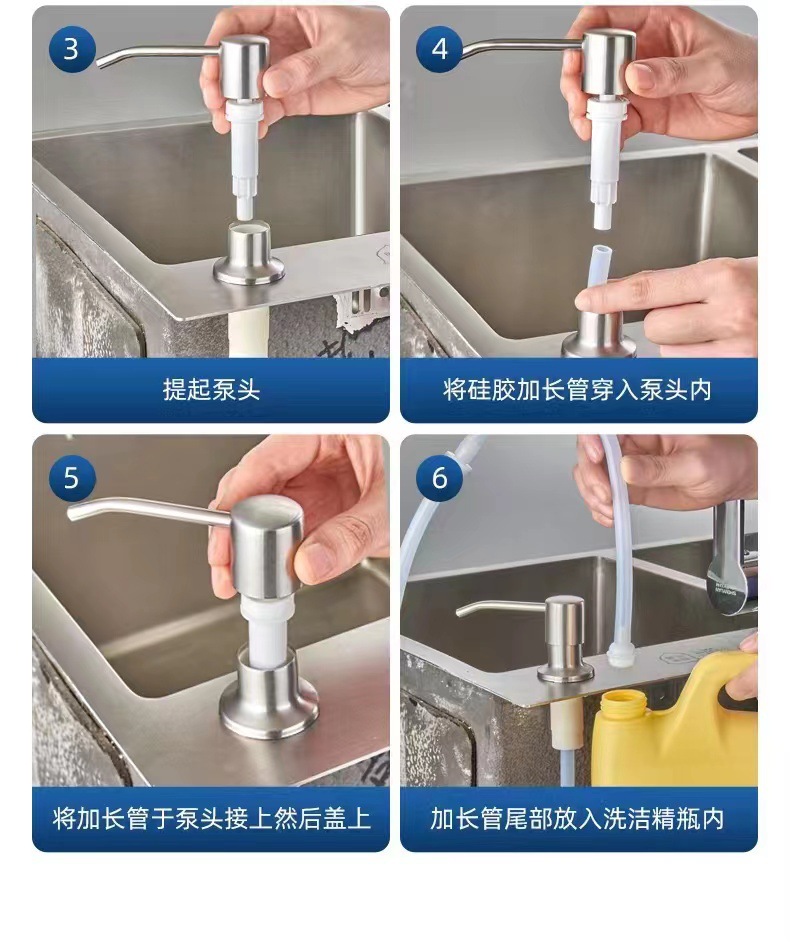 3

提起泵头

4

将硅胶加长管穿入泵头内

5

将加长管于泵头接上然后盖上

6

加长管尾部放入洗洁精瓶内