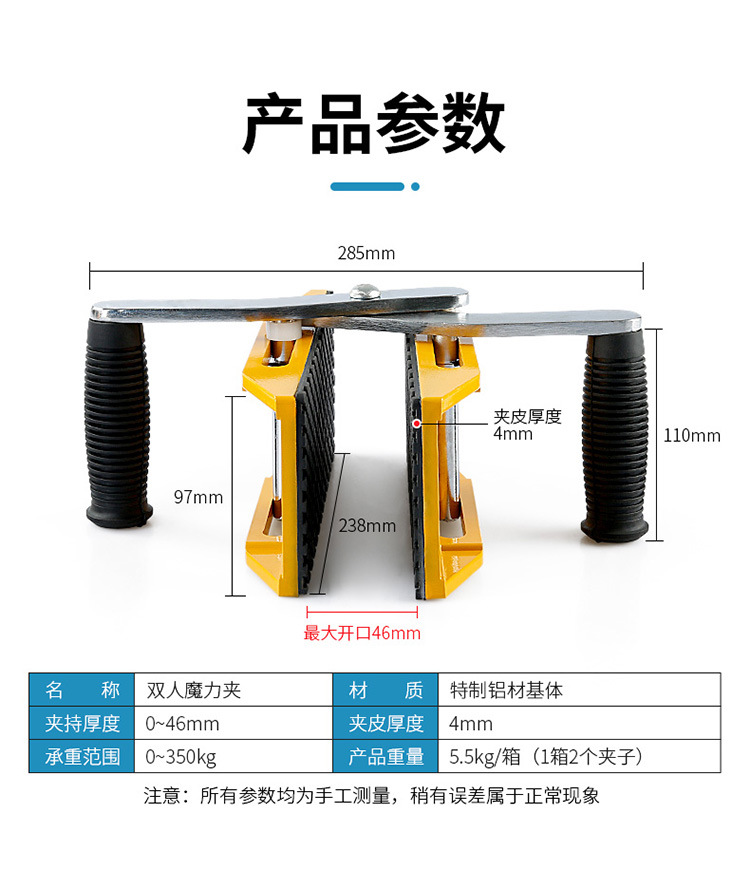 产品参数

285mm

夹皮厚度
4mm

110mm

97mm

238mm

最大开口46mm

| 名　称 | 双人魔力夹 | 材　质 | 特制铝材基体 |
|---|---|---|---|
| 夹持厚度 | 0~46mm | 夹皮厚度 | 4mm |
| 承重范围 | 0~350kg | 产品重量 | 5.5kg/箱（1箱2个夹子） |

注意：所有参数均为手工测量，稍有误差属于正常现象