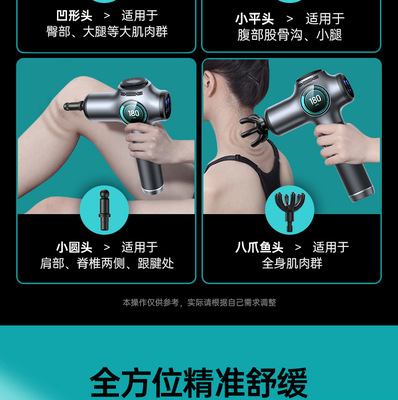 凹形头 > 适用于
臀部、大腿等大肌肉群

小平头 > 适用于
腹部股骨沟、小腿

180

180

小圆头 > 适用于
肩部、脊椎两侧、跟腱处

八爪鱼头 > 适用于
全身肌肉群

本操作仅供参考，实际请根据自己需求调整

全方位精准舒缓